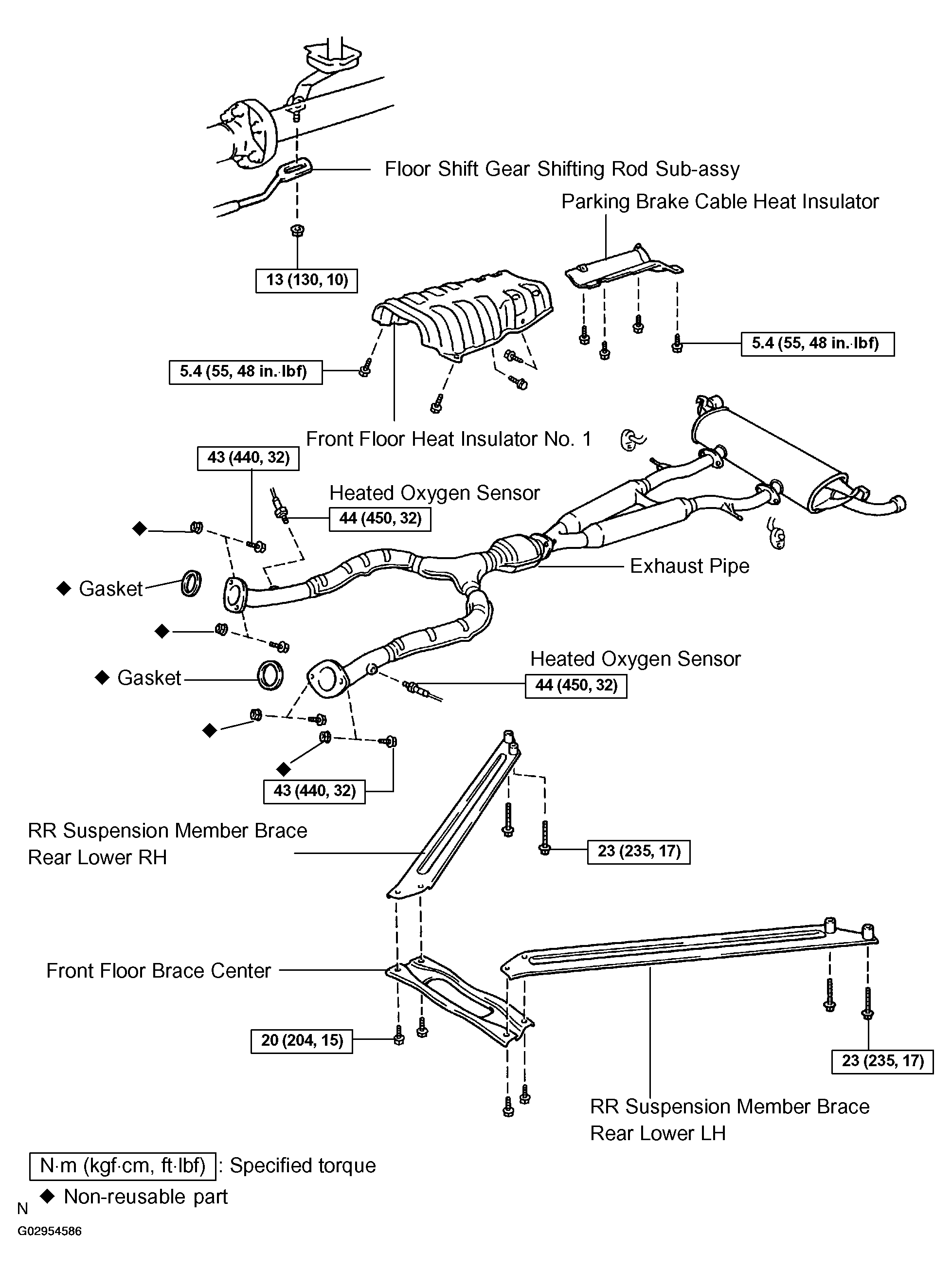 Floor Shift Gear Shifting Rod Sub-assy

Parking Brake Cable Heat Insulator

13 (130, 10)

5.4 (55, 48 in.·lbf)

5.4 (55, 48 in.·lbf)

Front Floor Heat Insulator No. 1

43 (440, 32)

Heated Oxygen Sensor

44 (450, 32)

◆

◆ Gasket

Exhaust Pipe

◆

◆ Gasket

Heated Oxygen Sensor

44 (450, 32)

◆

◆

43 (440, 32)

RR Suspension Member Brace Rear Lower RH

23 (235, 17)

Front Floor Brace Center

20 (204, 15)

23 (235, 17)

RR Suspension Member Brace Rear Lower LH

N·m (kgf·cm, ft·lbf) : Specified torque

◆ Non-reusable part

N

G02954586