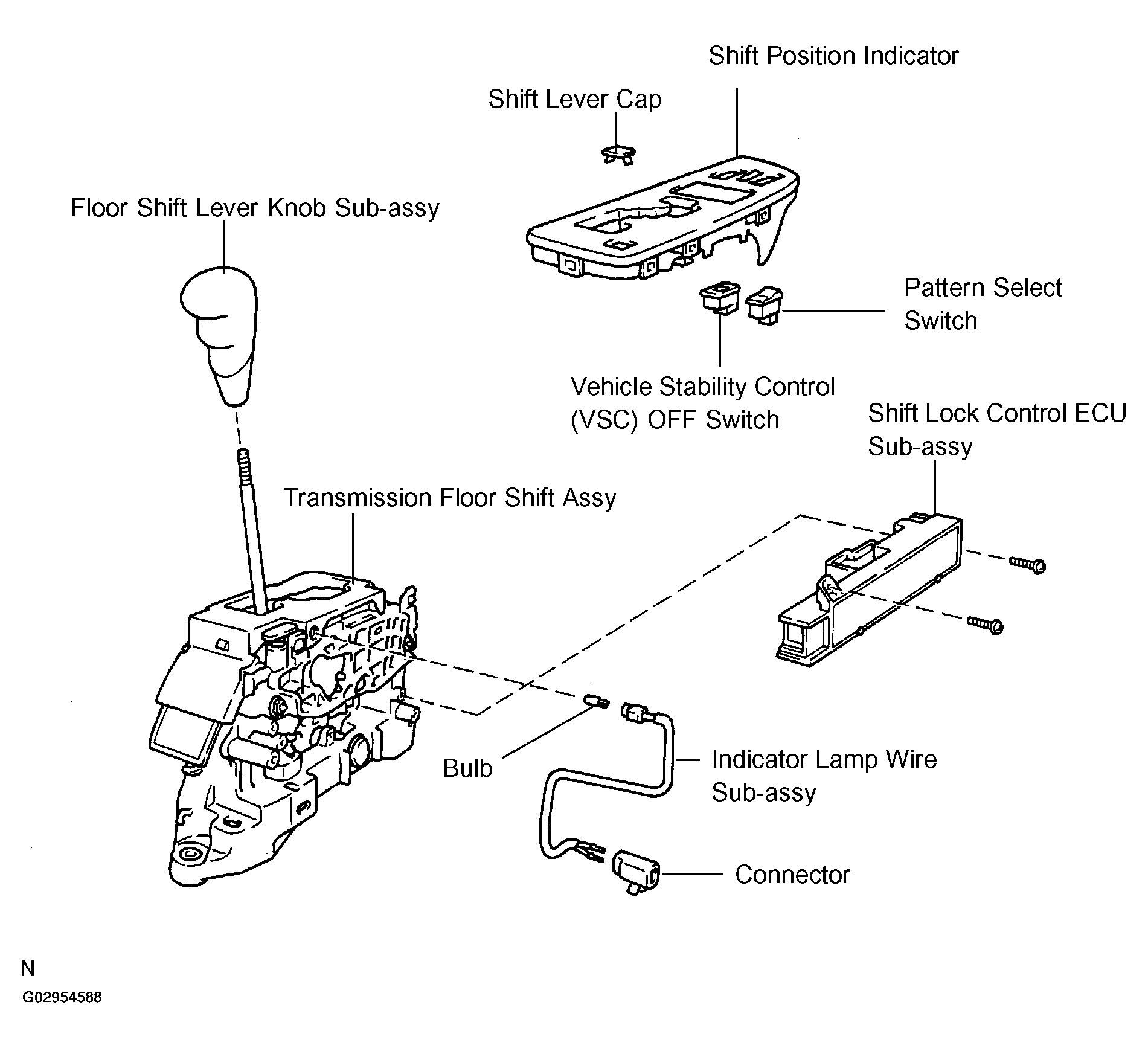 Shift Position Indicator

Shift Lever Cap

Floor Shift Lever Knob Sub-assy

Pattern Select Switch

Vehicle Stability Control (VSC) OFF Switch

Shift Lock Control ECU Sub-assy

Transmission Floor Shift Assy

Bulb

Indicator Lamp Wire Sub-assy

Connector

N

G02954588