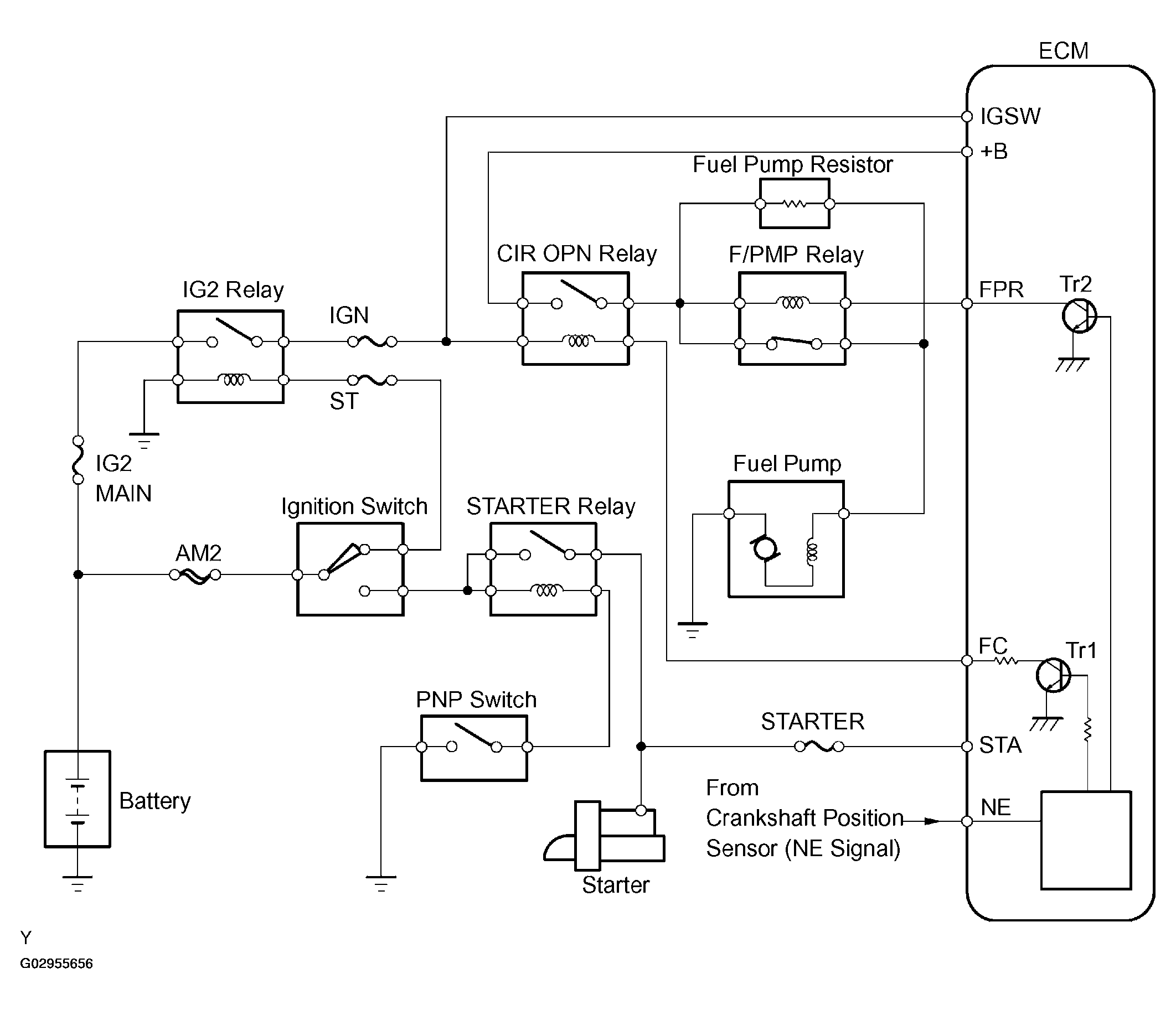 ECM
IGSW
+B
Fuel Pump Resistor
CIR OPN Relay
F/PMP Relay
FPR
Tr2
IG2 Relay
IGN
ST
IG2
MAIN
Fuel Pump
Ignition Switch
STARTER Relay
AM2
FC
Tr1
PNP Switch
STARTER
STA
Battery
From
Crankshaft Position
Sensor (NE Signal)
NE
Starter
Y
G02955656