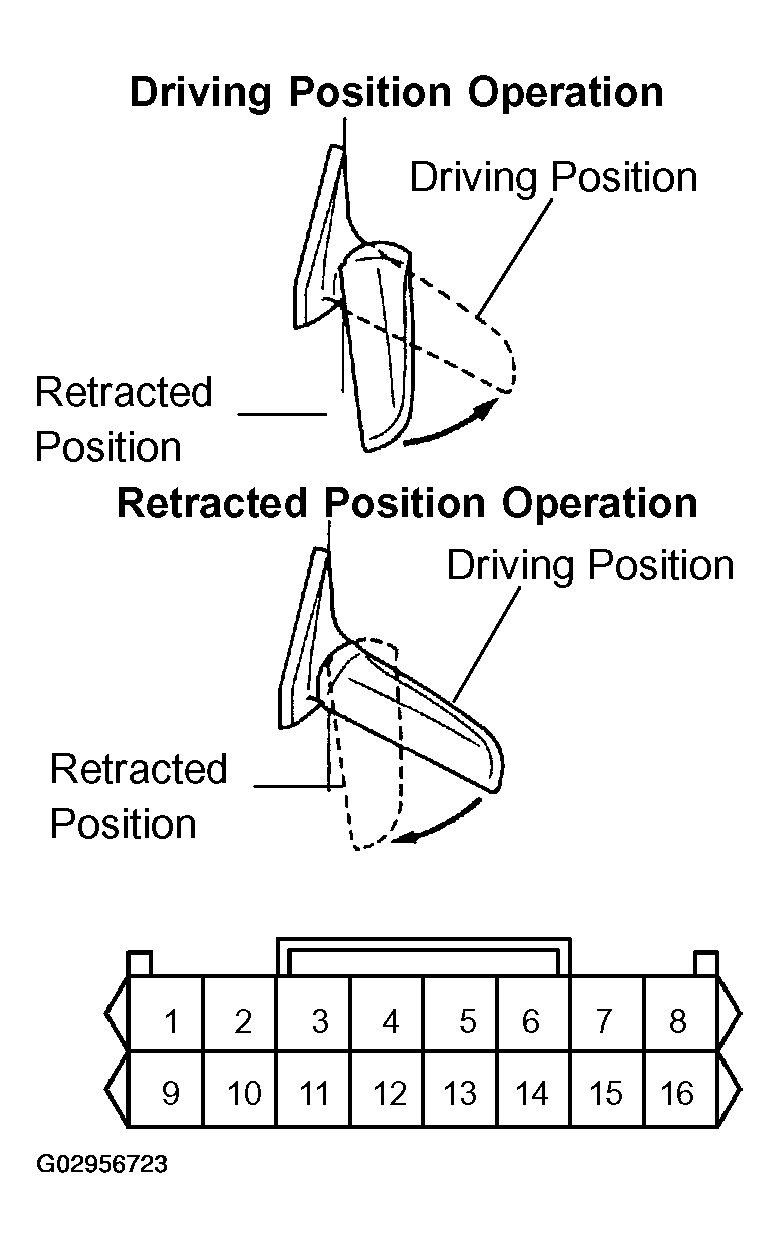 Driving Position Operation

Driving Position

Retracted Position

Retracted Position Operation

Driving Position

Retracted Position

| 1 | 2 | 3 | 4 | 5 | 6 | 7 | 8 |
|---|---|---|---|---|---|---|---|
| 9 | 10 | 11 | 12 | 13 | 14 | 15 | 16 |

G02956723