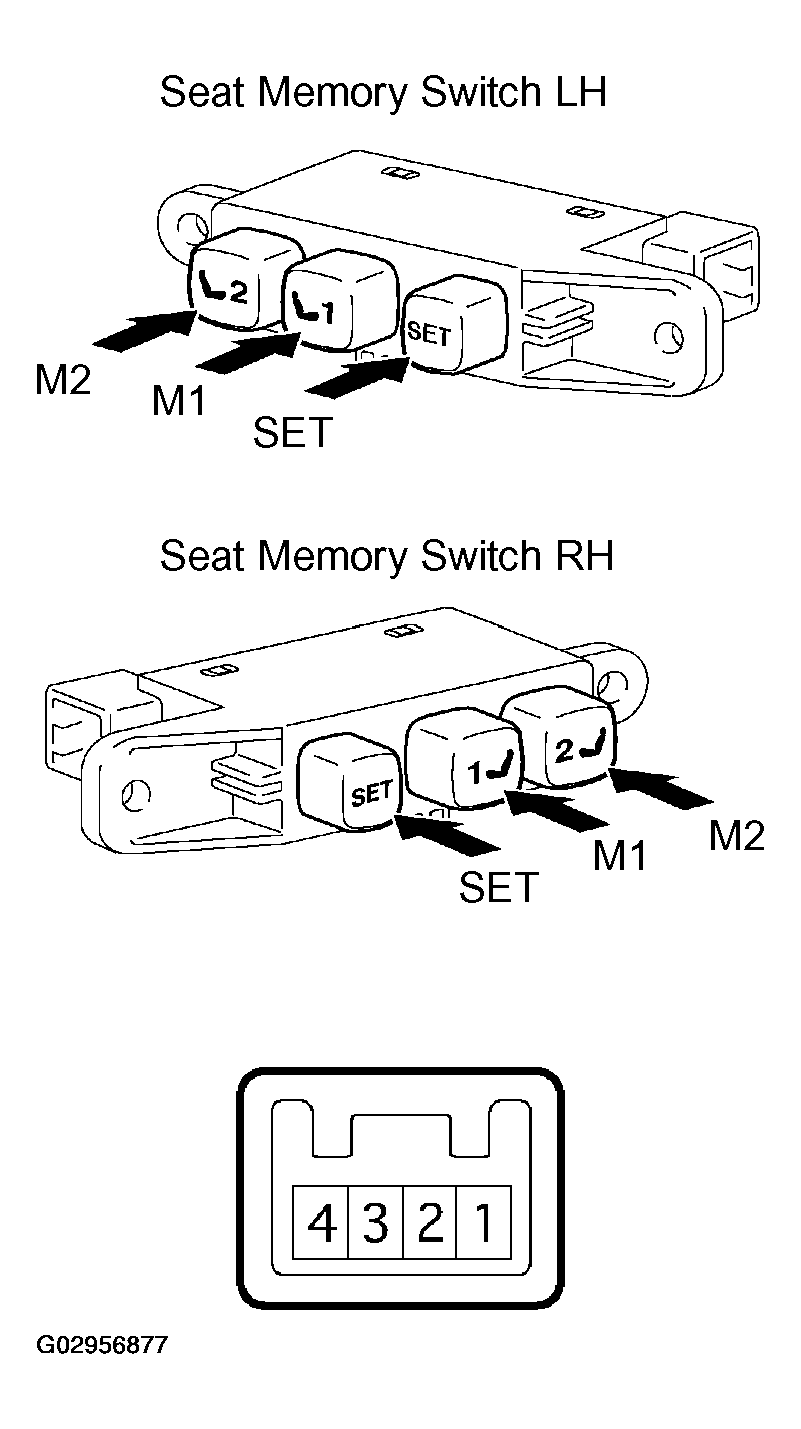 Seat Memory Switch LH

2
1
SET
M2
M1
SET

Seat Memory Switch RH

SET
1
2
SET
M1
M2

4 3 2 1

G02956877