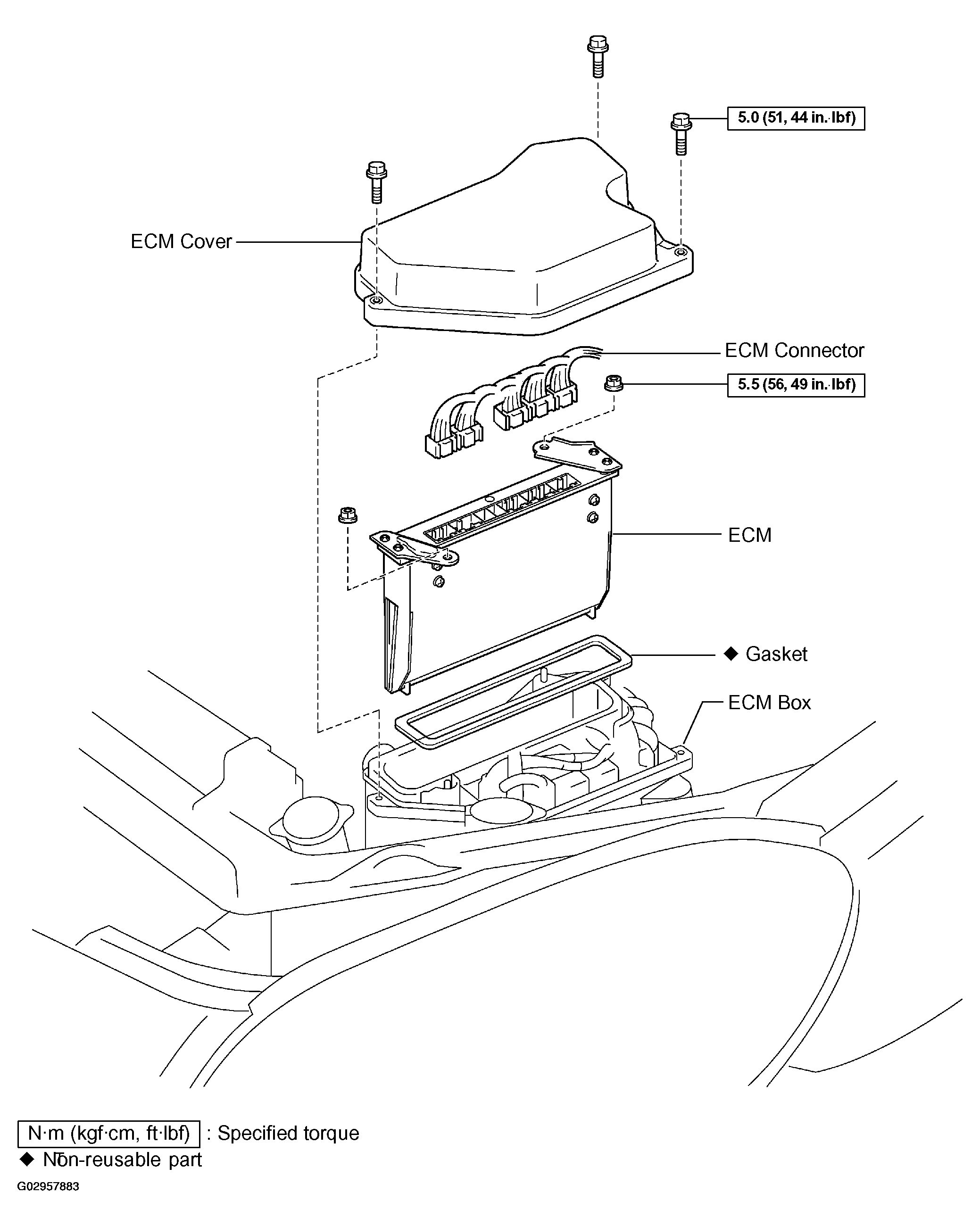 5.0 (51, 44 in.·lbf)

ECM Cover

ECM Connector

5.5 (56, 49 in.·lbf)

ECM

◆ Gasket

ECM Box

N·m (kgf·cm, ft·lbf) : Specified torque
◆ Non-reusable part

G02957883