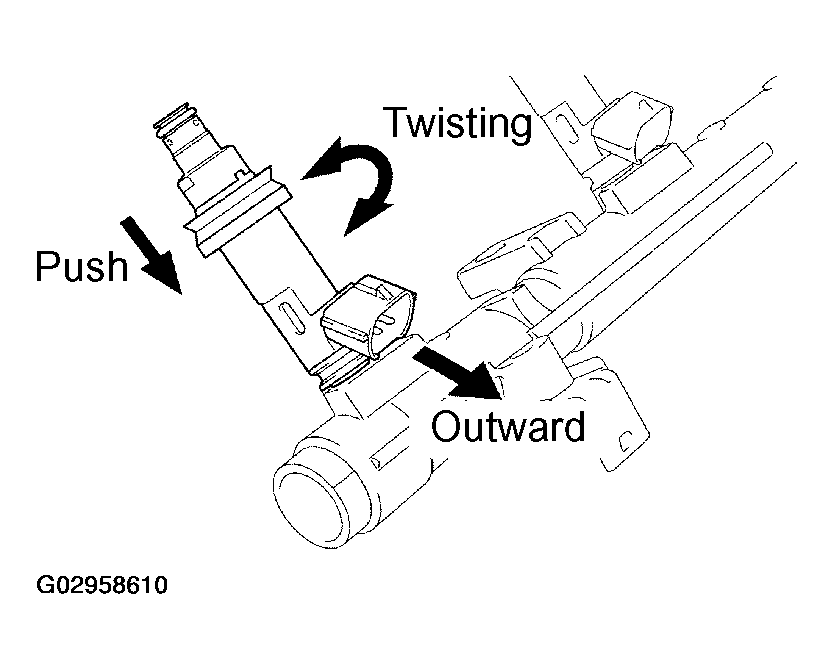 Twisting

Push

Outward

G02958610