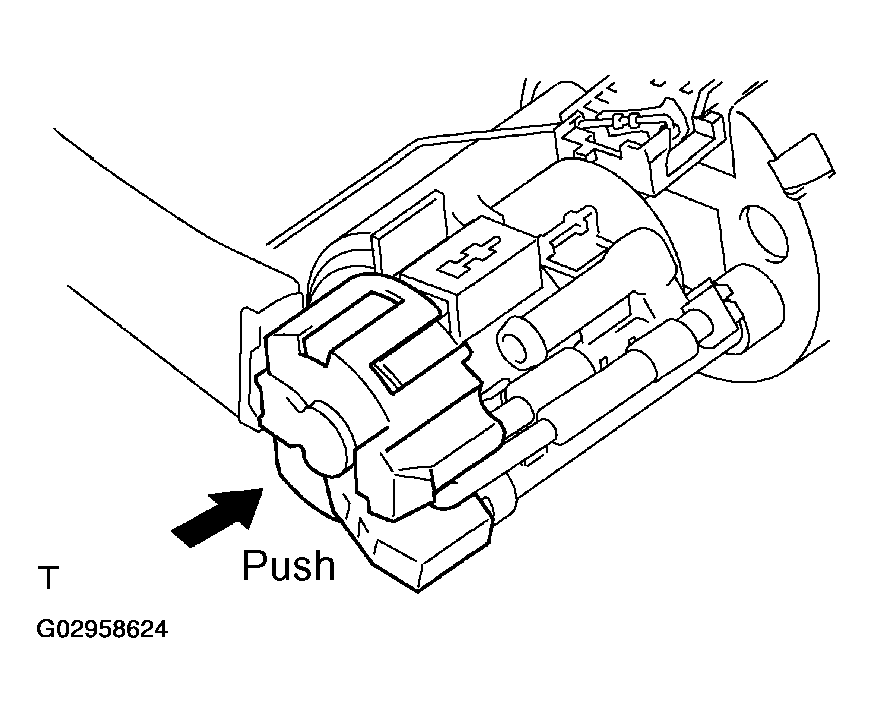 Push

T

G02958624