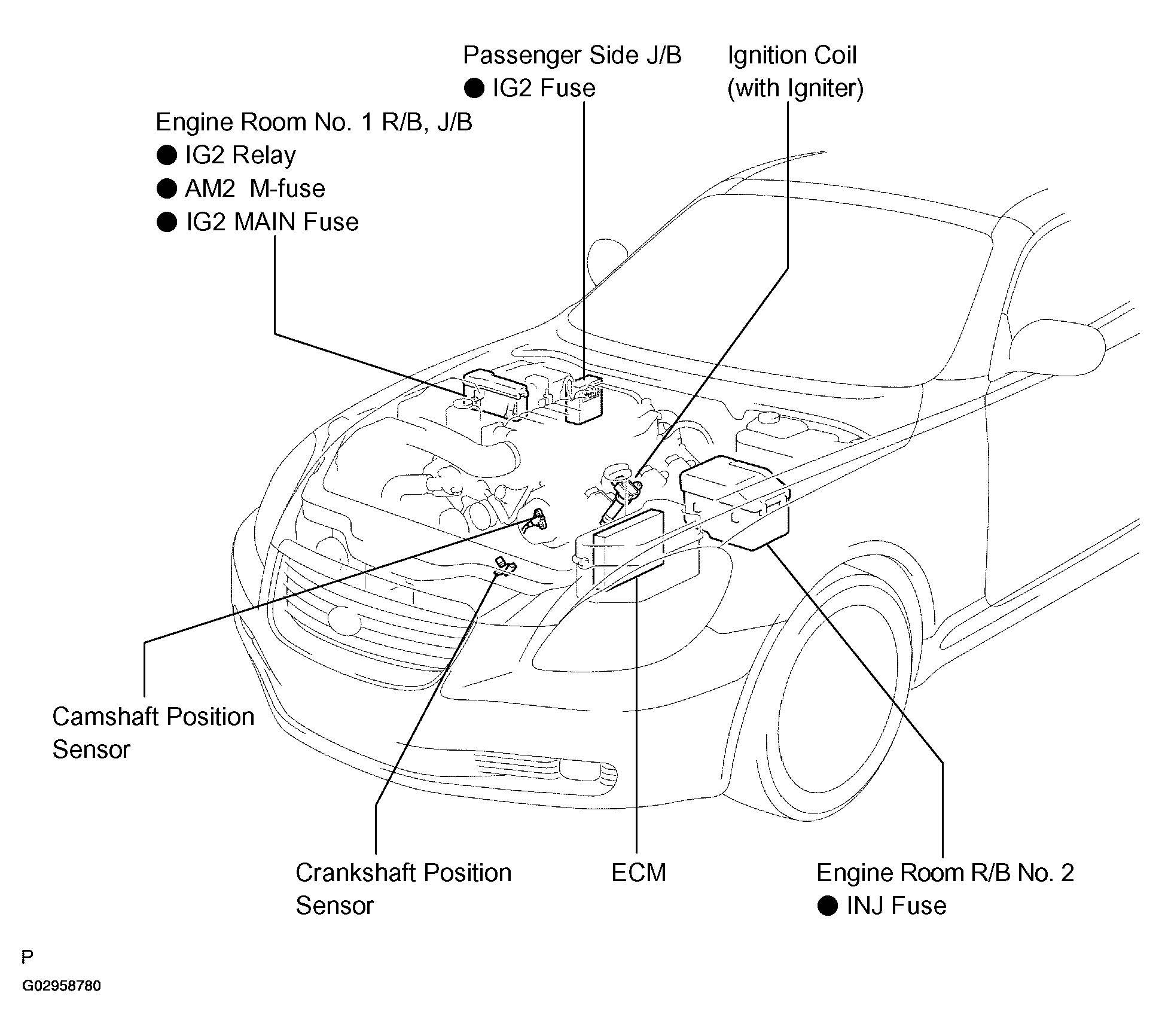 Passenger Side J/B
● IG2 Fuse

Ignition Coil
(with Igniter)

Engine Room No. 1 R/B, J/B
● IG2 Relay
● AM2 M-fuse
● IG2 MAIN Fuse

Camshaft Position
Sensor

Crankshaft Position
Sensor

ECM

Engine Room R/B No. 2
● INJ Fuse

P

G02958780