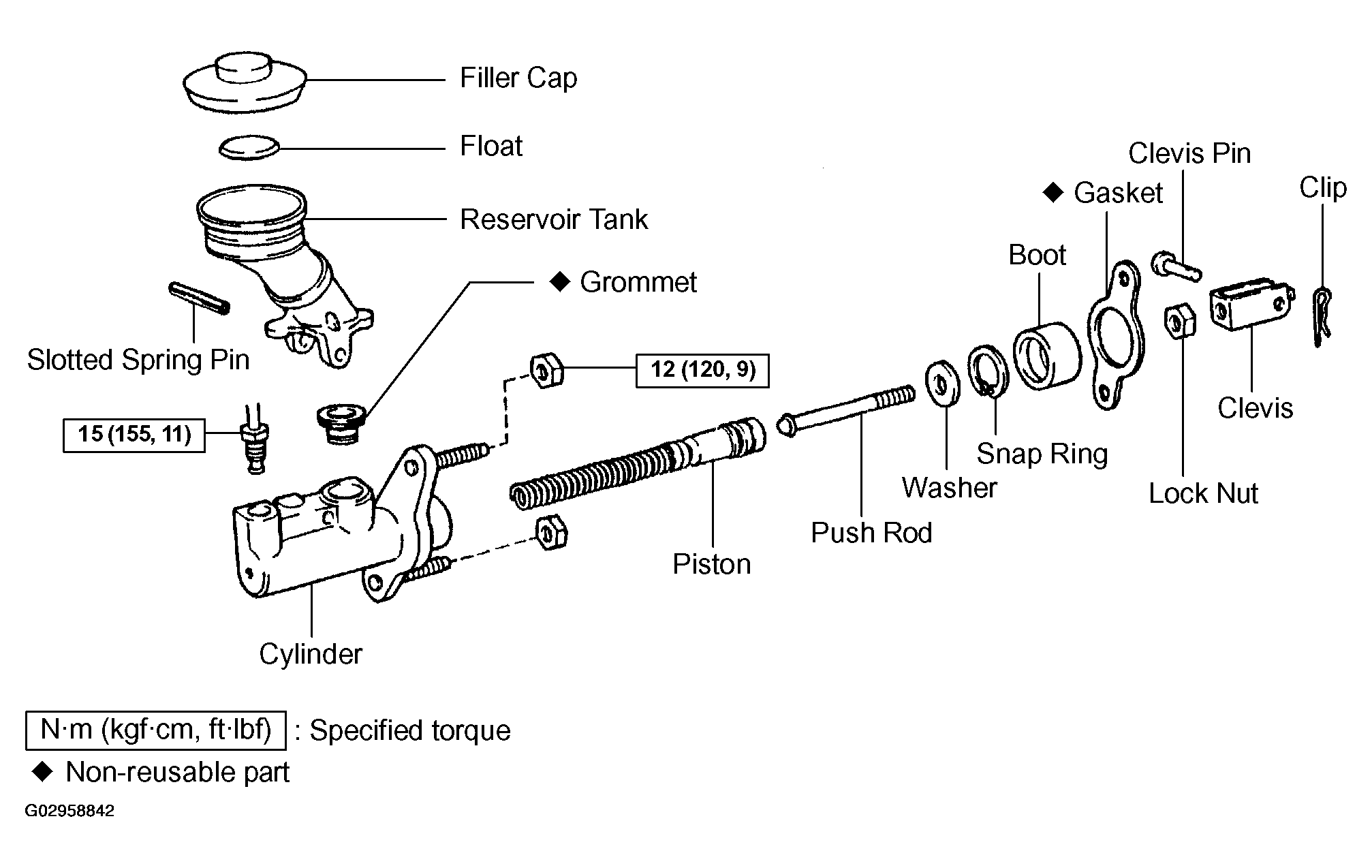 Filler Cap

Float

Reservoir Tank

◆ Grommet

Slotted Spring Pin

15 (155, 11)

12 (120, 9)

Clevis Pin

◆ Gasket

Clip

Boot

Clevis

Snap Ring

Washer

Lock Nut

Push Rod

Piston

Cylinder

N·m (kgf·cm, ft·lbf) : Specified torque

◆ Non-reusable part

G02958842