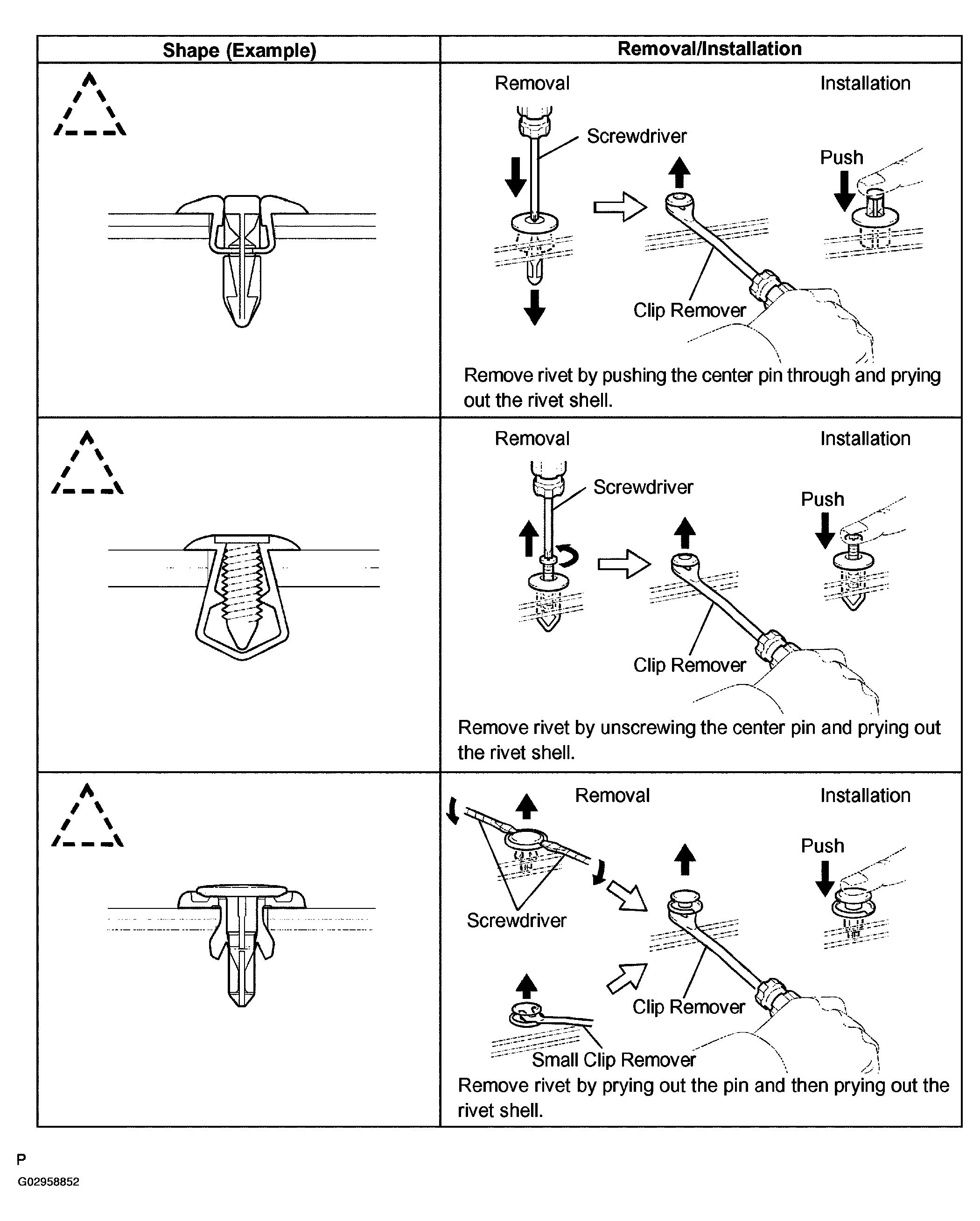 | Shape (Example) | Removal/Installation |
|---|---|
| | Removal Installation Screwdriver Push Clip Remover Remove rivet by pushing the center pin through and prying out the rivet shell. |
| | Removal Installation Screwdriver Push Clip Remover Remove rivet by unscrewing the center pin and prying out the rivet shell. |
| | Removal Installation Push Screwdriver Clip Remover Small Clip Remover Remove rivet by prying out the pin and then prying out the rivet shell. |

P

G02958852