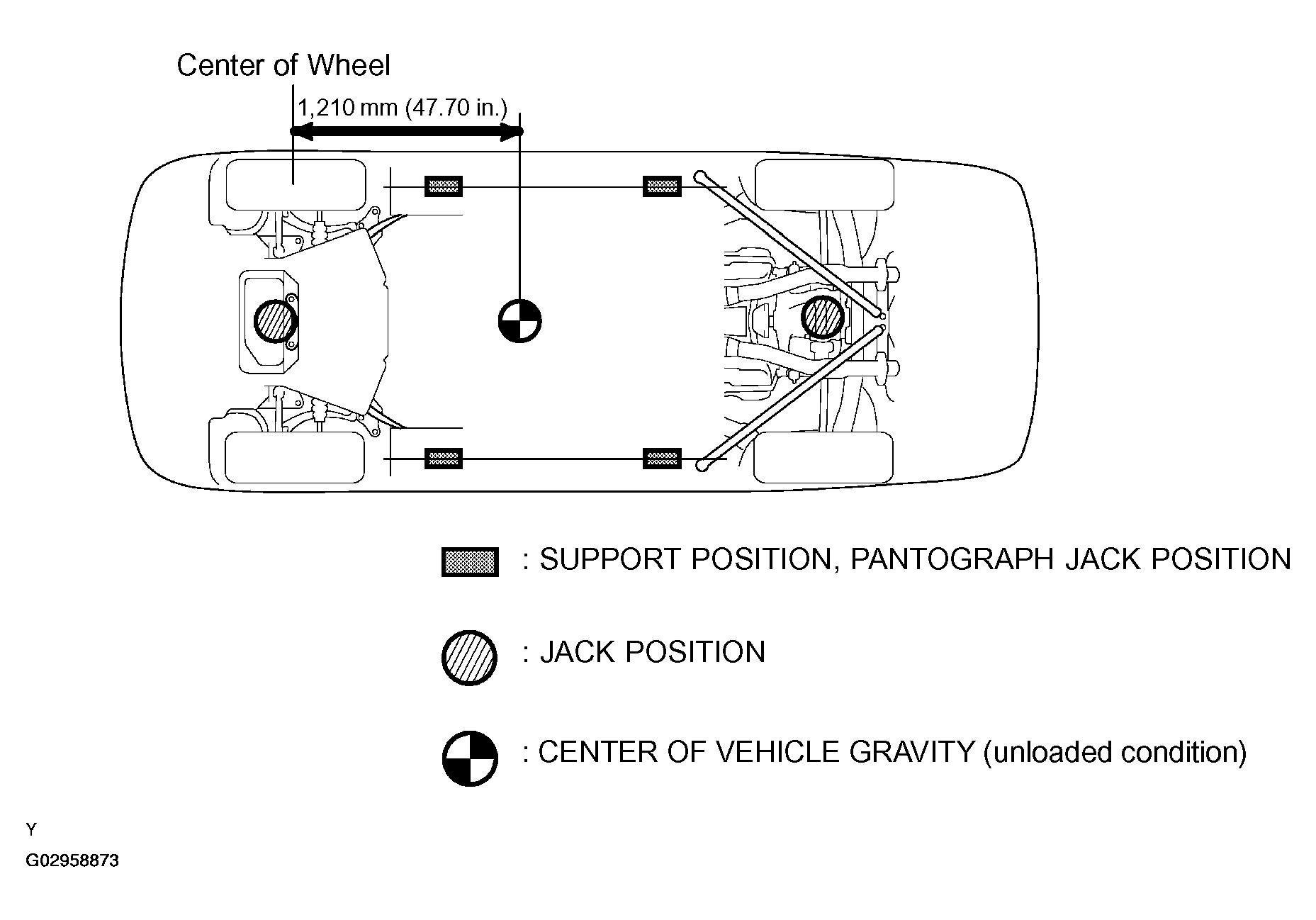 Center of Wheel

1,210 mm (47.70 in.)

: SUPPORT POSITION, PANTOGRAPH JACK POSITION

: JACK POSITION

: CENTER OF VEHICLE GRAVITY (unloaded condition)

Y

G02958873