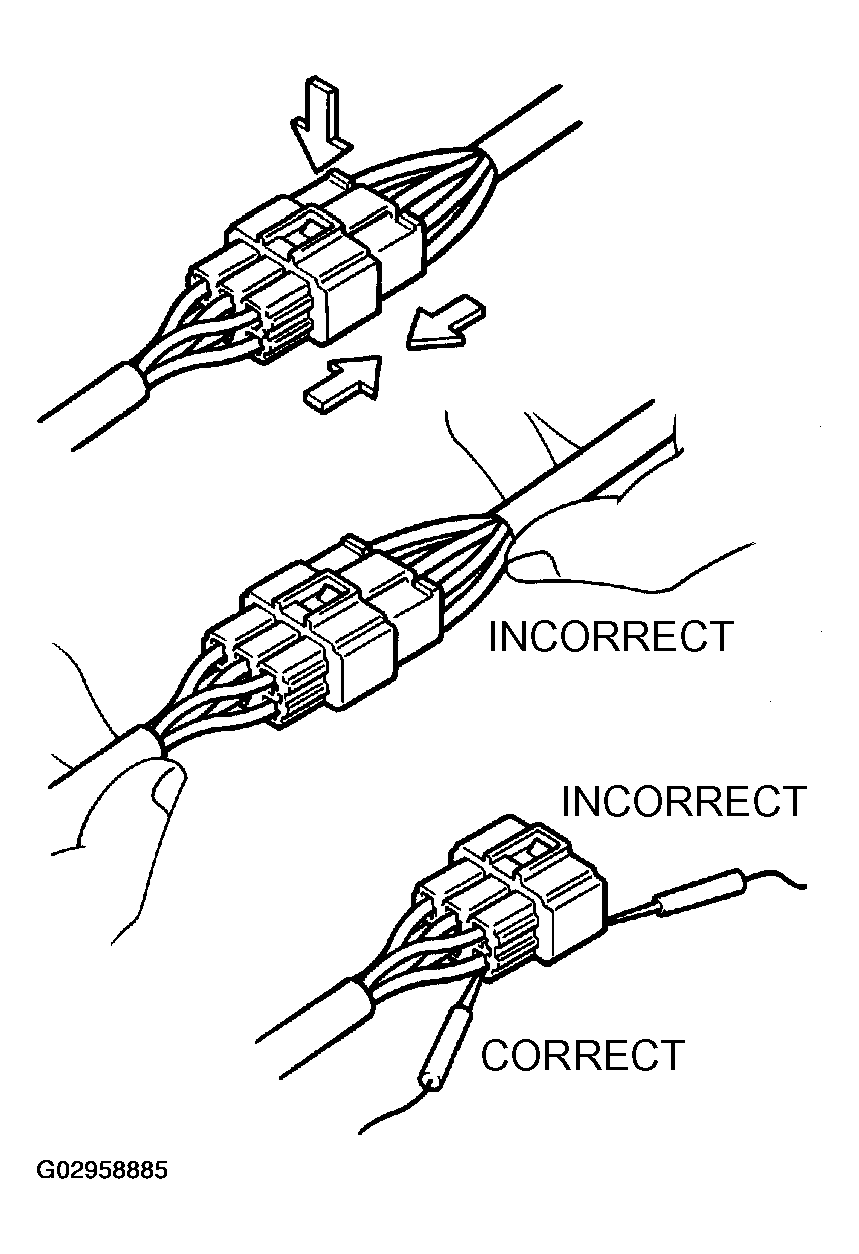 INCORRECT

INCORRECT

CORRECT

G02958885