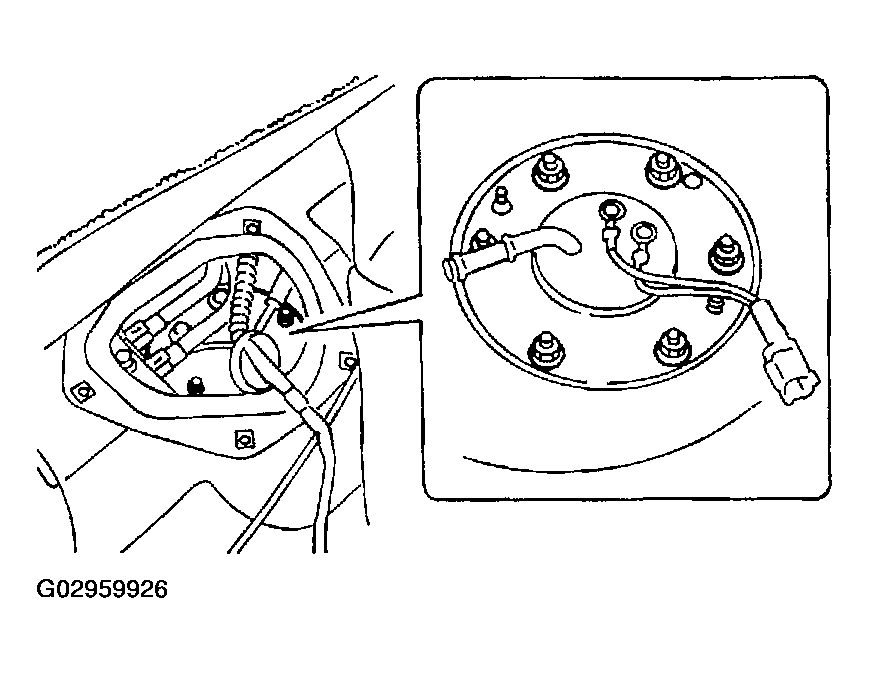 G02959926