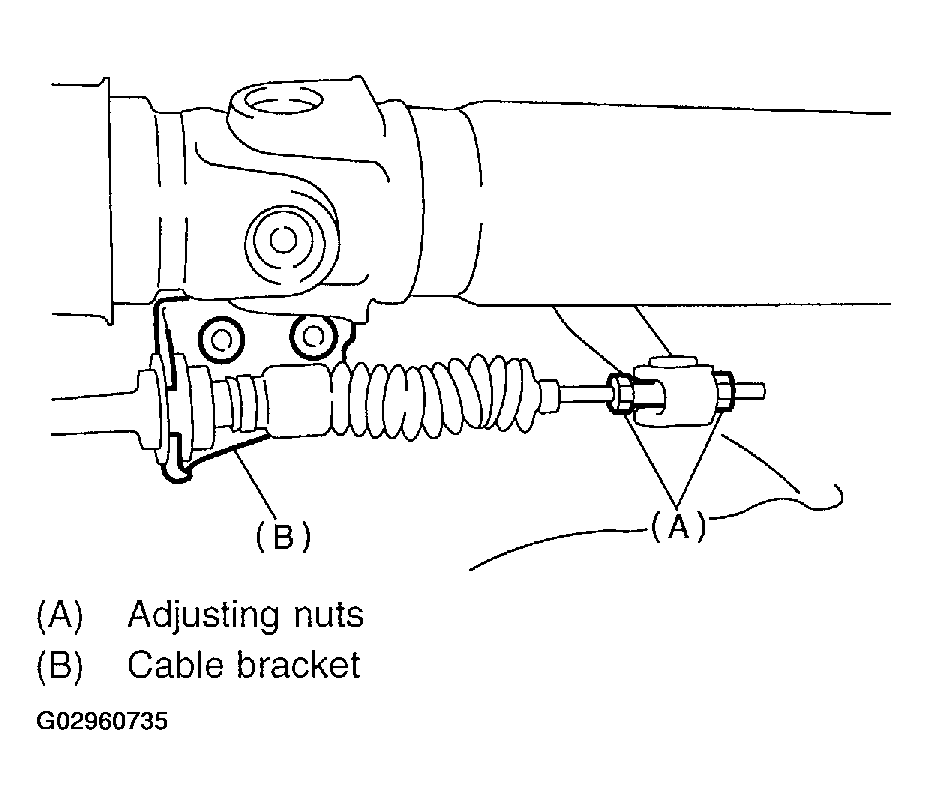 (B)

(A)

(A) Adjusting nuts
(B) Cable bracket

G02960735