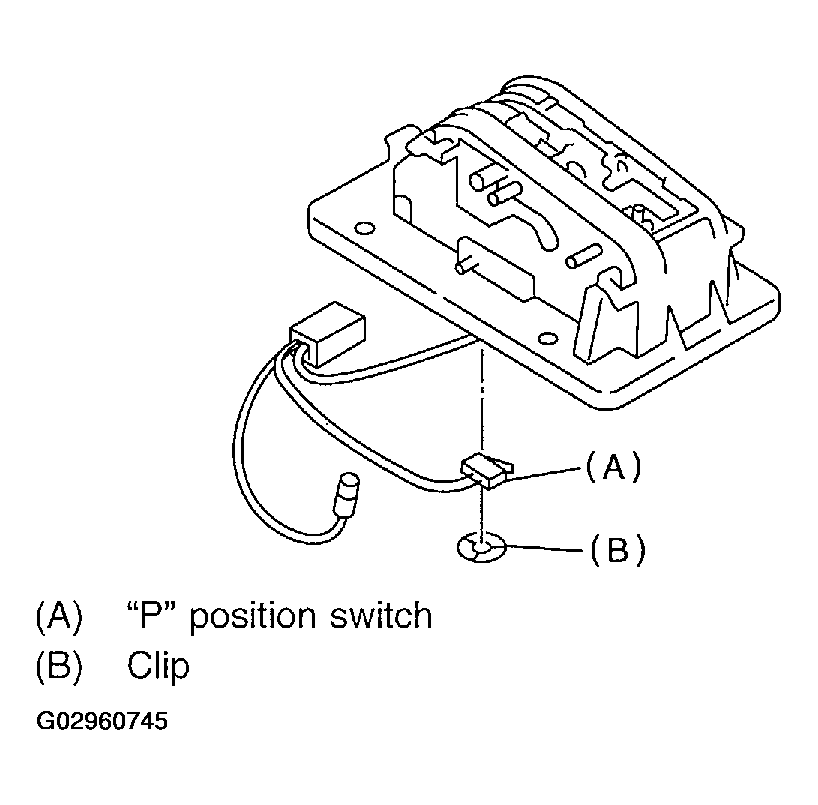 (A)

(B)

(A) “P” position switch
(B) Clip

G02960745