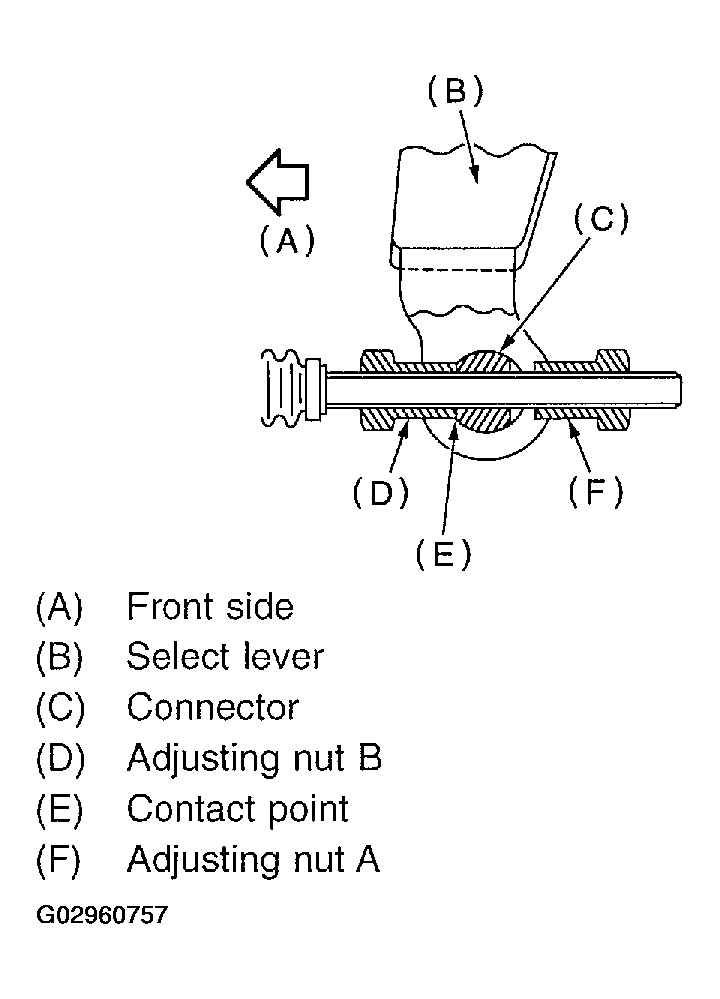 (B)
(A)
(C)
(D)
(F)
(E)

(A) Front side
(B) Select lever
(C) Connector
(D) Adjusting nut B
(E) Contact point
(F) Adjusting nut A

G02960757