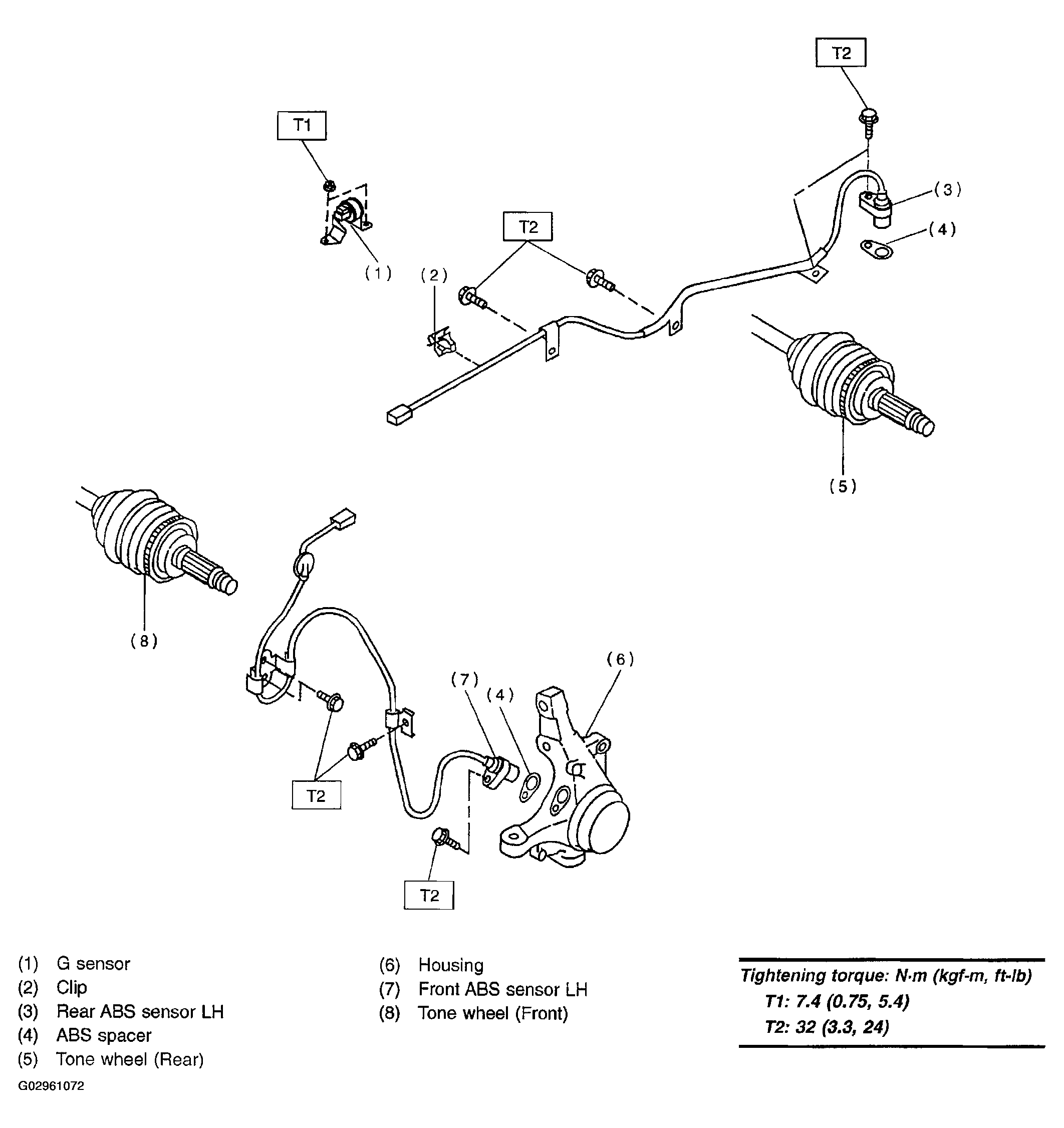 T2

T1

(3)

(4)

T2

(1)

(2)

(5)

(8)

(6)

(7)

(4)

T2

T2

(1) G sensor
(2) Clip
(3) Rear ABS sensor LH
(4) ABS spacer
(5) Tone wheel (Rear)

(6) Housing
(7) Front ABS sensor LH
(8) Tone wheel (Front)

Tightening torque: N·m (kgf-m, ft-lb)
T1: 7.4 (0.75, 5.4)
T2: 32 (3.3, 24)

G02961072