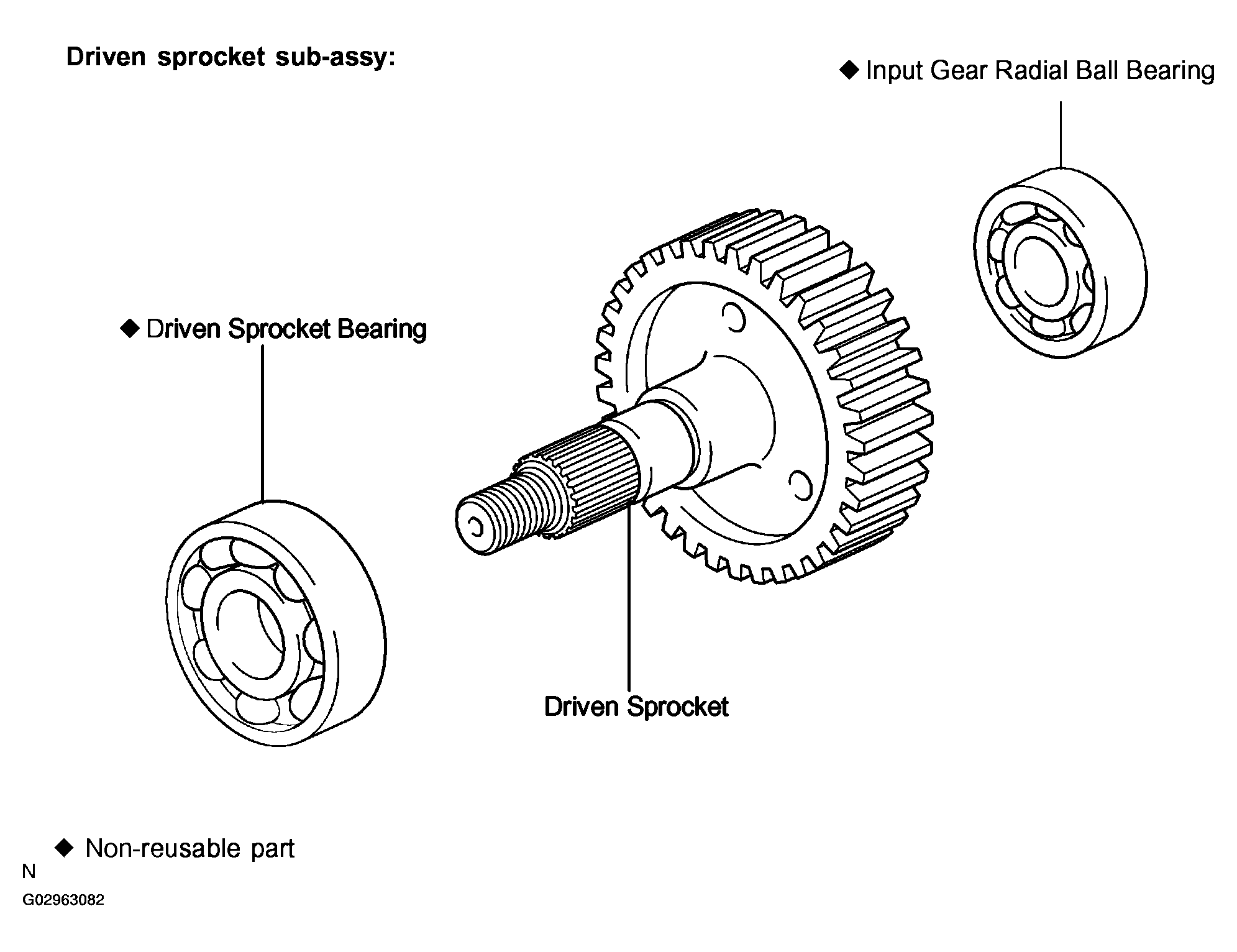 Driven sprocket sub-assy:

◆ Input Gear Radial Ball Bearing

◆ Driven Sprocket Bearing

Driven Sprocket

◆ Non-reusable part

N

G02963082