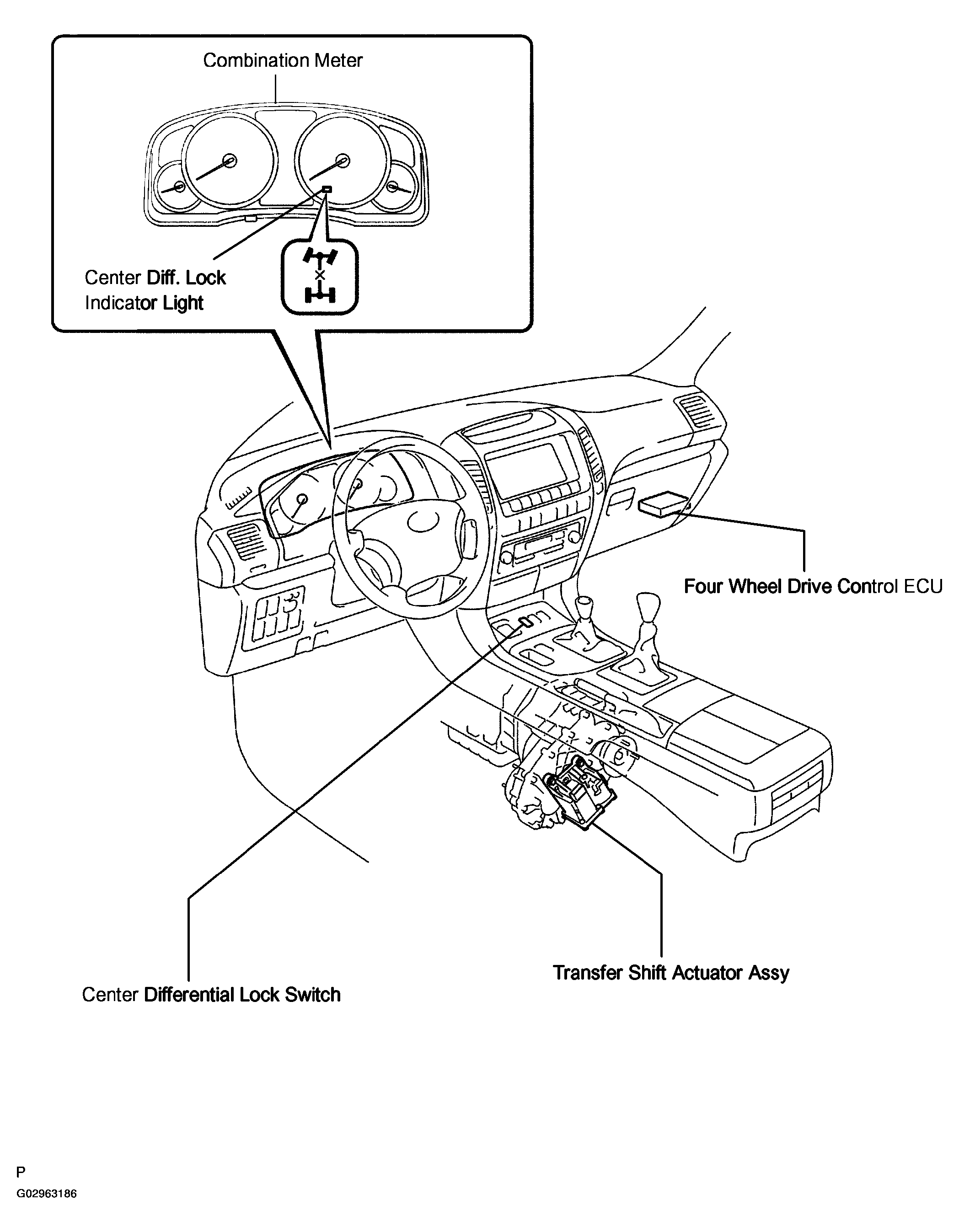 Combination Meter

Center Diff. Lock Indicator Light

Four Wheel Drive Control ECU

Transfer Shift Actuator Assy

Center Differential Lock Switch

P
G02963186