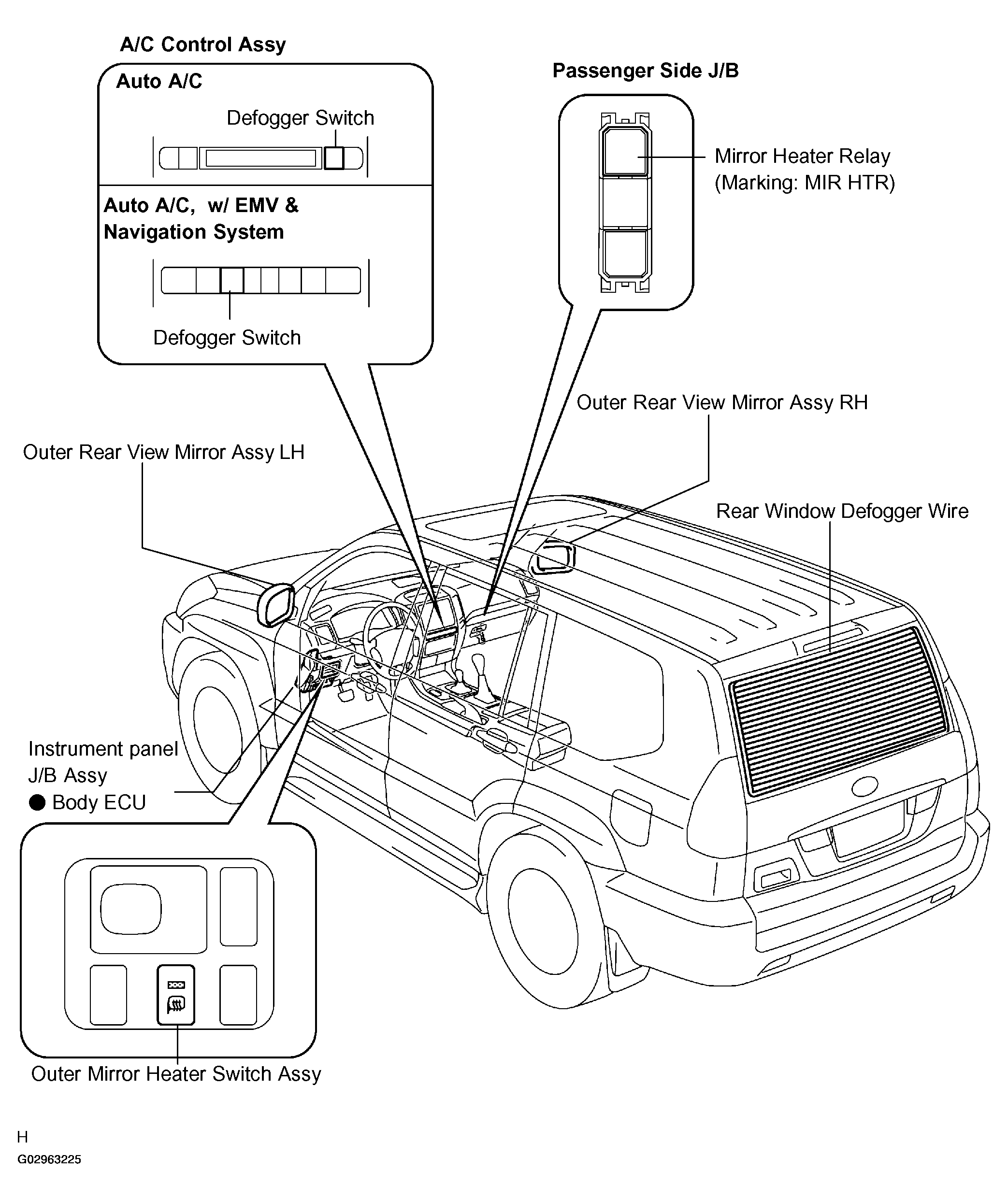 A/C Control Assy

Auto A/C

Defogger Switch

Auto A/C, w/ EMV & Navigation System

Defogger Switch

Passenger Side J/B

Mirror Heater Relay
(Marking: MIR HTR)

Outer Rear View Mirror Assy RH

Outer Rear View Mirror Assy LH

Rear Window Defogger Wire

Instrument panel
J/B Assy
● Body ECU

Outer Mirror Heater Switch Assy

H

G02963225