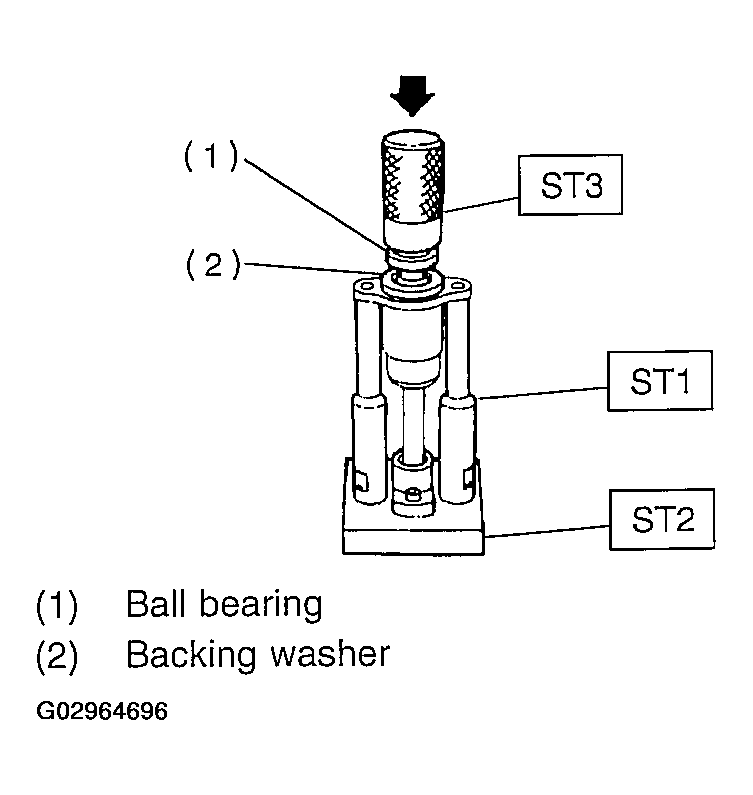 (1)
ST3
(2)
ST1
ST2

(1) Ball bearing
(2) Backing washer

G02964696