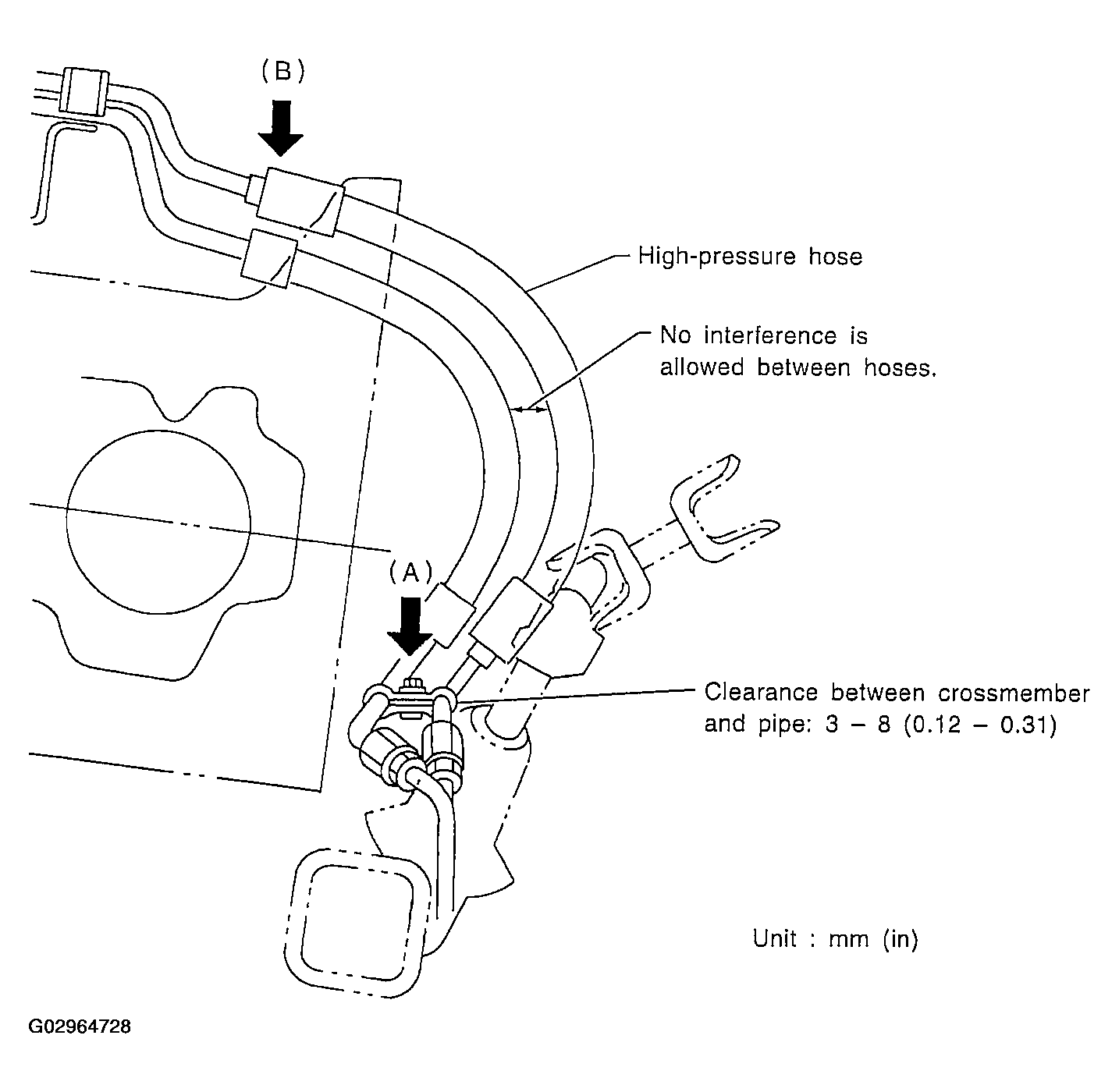 (B)

High-pressure hose

No interference is allowed between hoses.

(A)

Clearance between crossmember and pipe: 3 – 8 (0.12 – 0.31)

Unit : mm (in)

G02964728