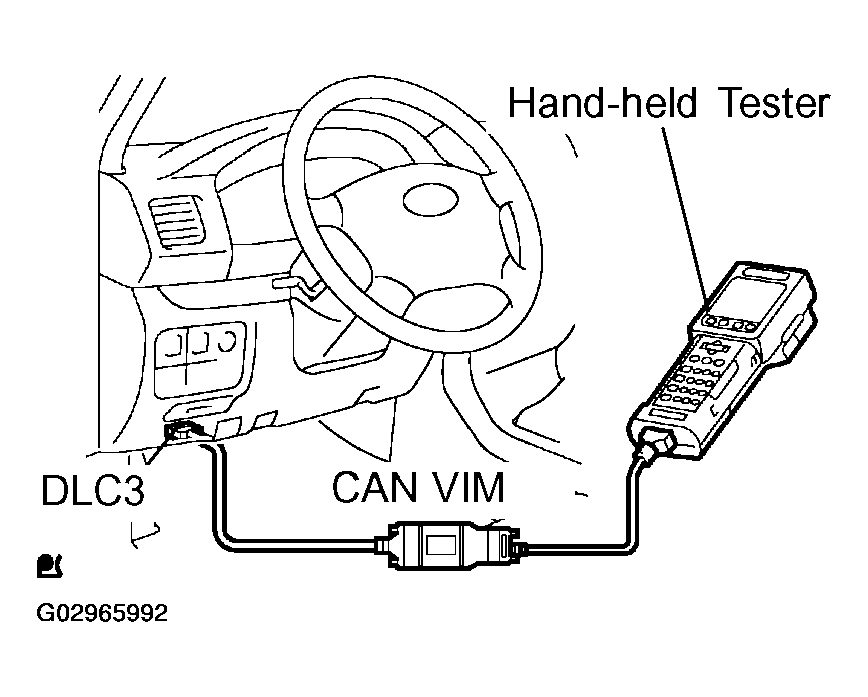 Hand-held Tester

DLC3

CAN VIM

G02965992