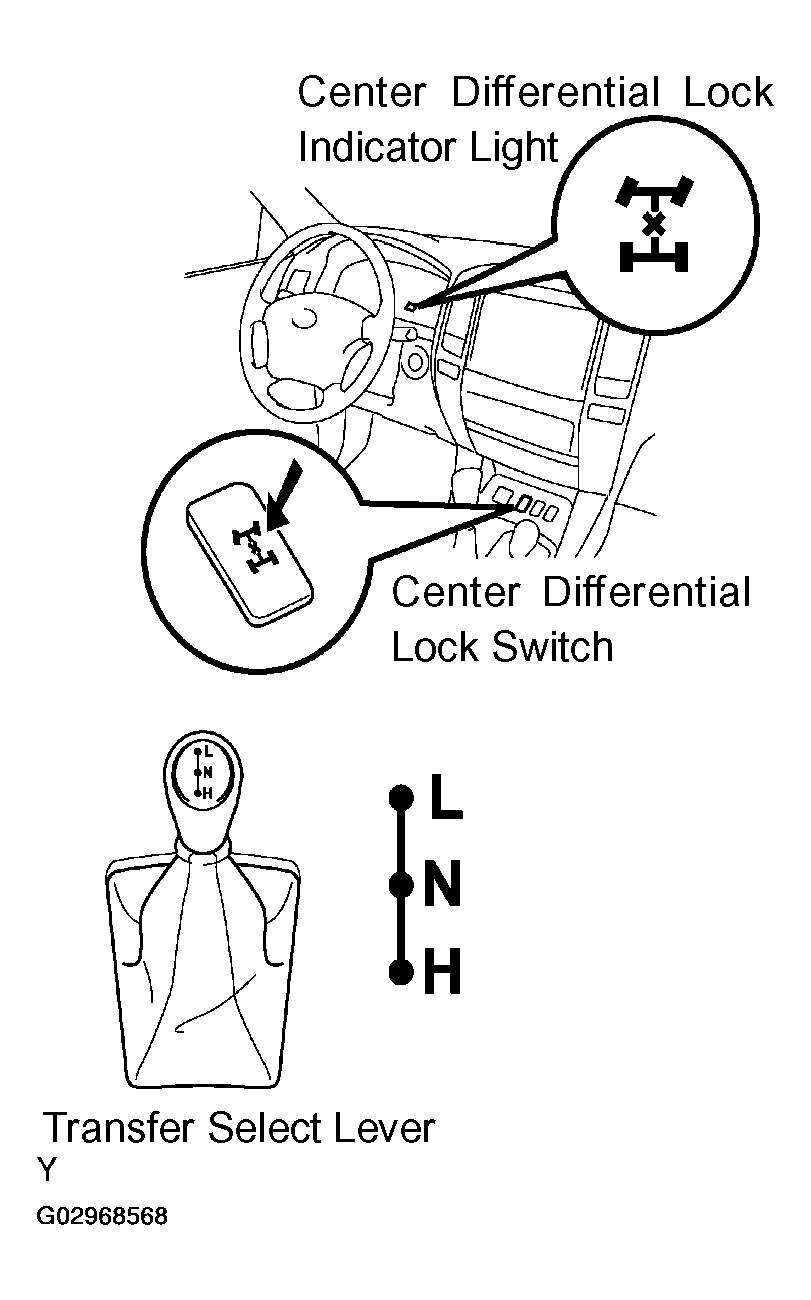 Center Differential Lock Indicator Light

Center Differential Lock Switch

L
N
H

L
N
H

Transfer Select Lever
Y
G02968568