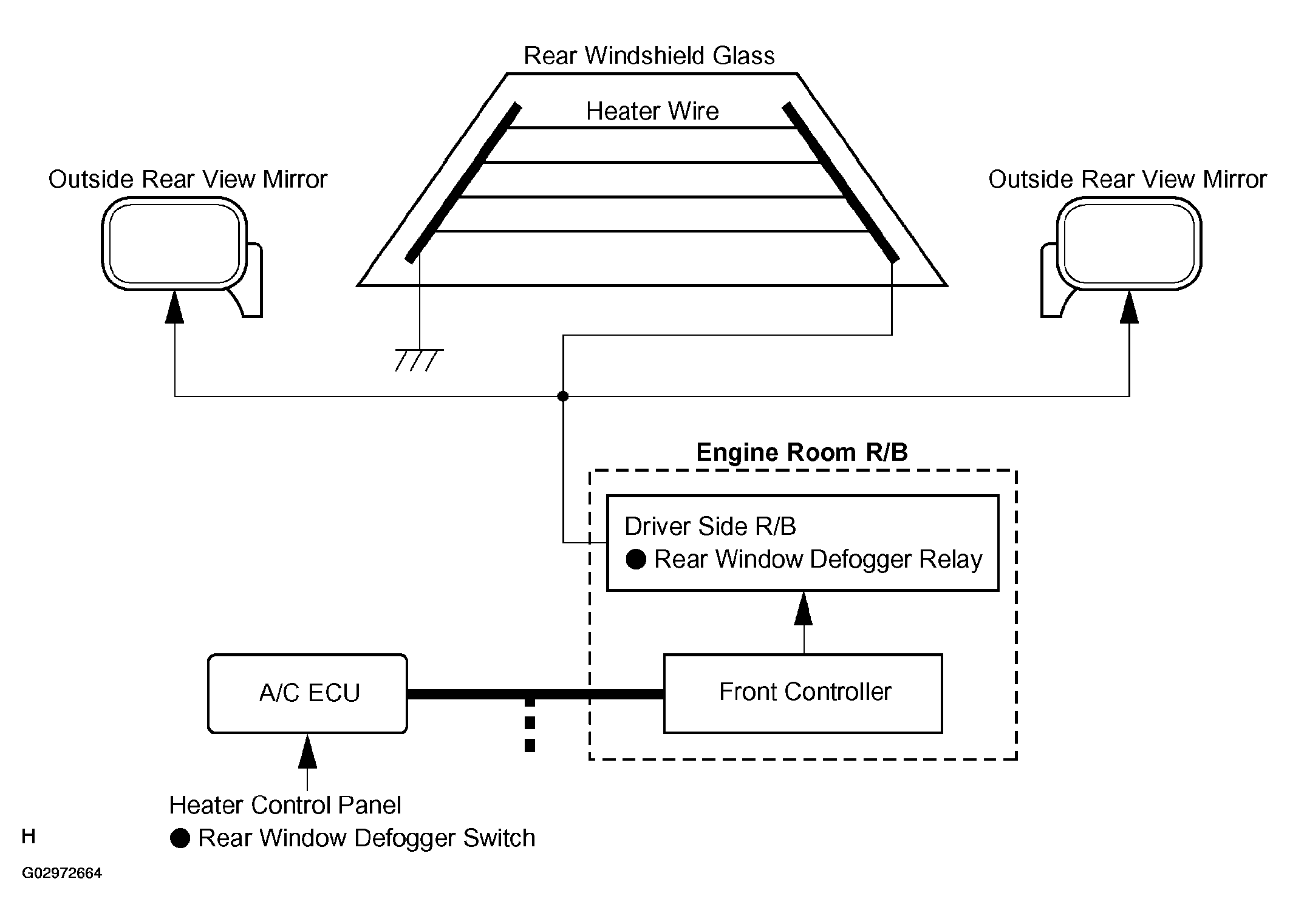 Rear Windshield Glass

Heater Wire

Outside Rear View Mirror

Outside Rear View Mirror

Engine Room R/B

Driver Side R/B
● Rear Window Defogger Relay

A/C ECU

Front Controller

Heater Control Panel
● Rear Window Defogger Switch

H

G02972664