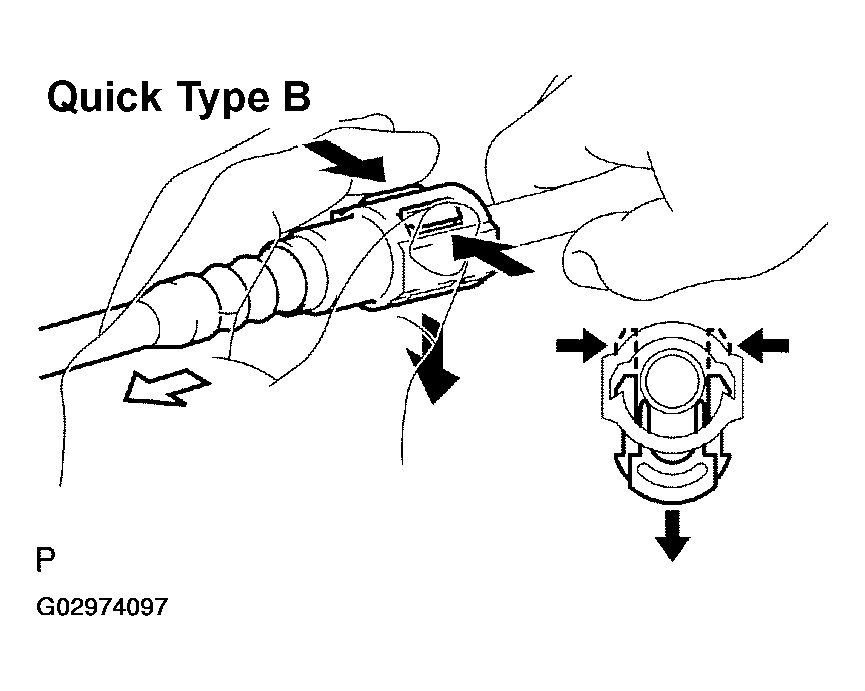 Quick Type B

P

G02974097