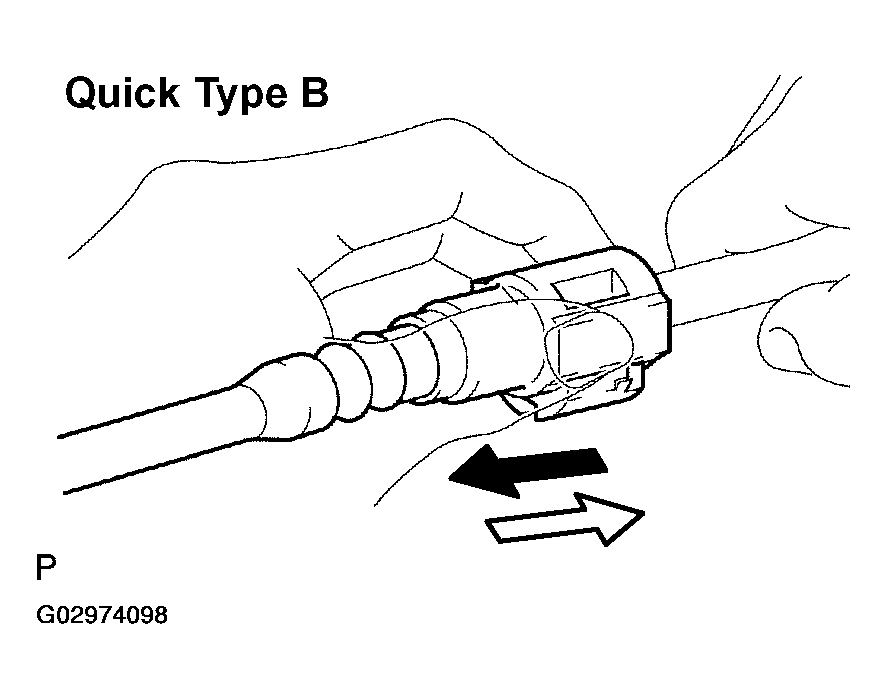 Quick Type B

P

G02974098