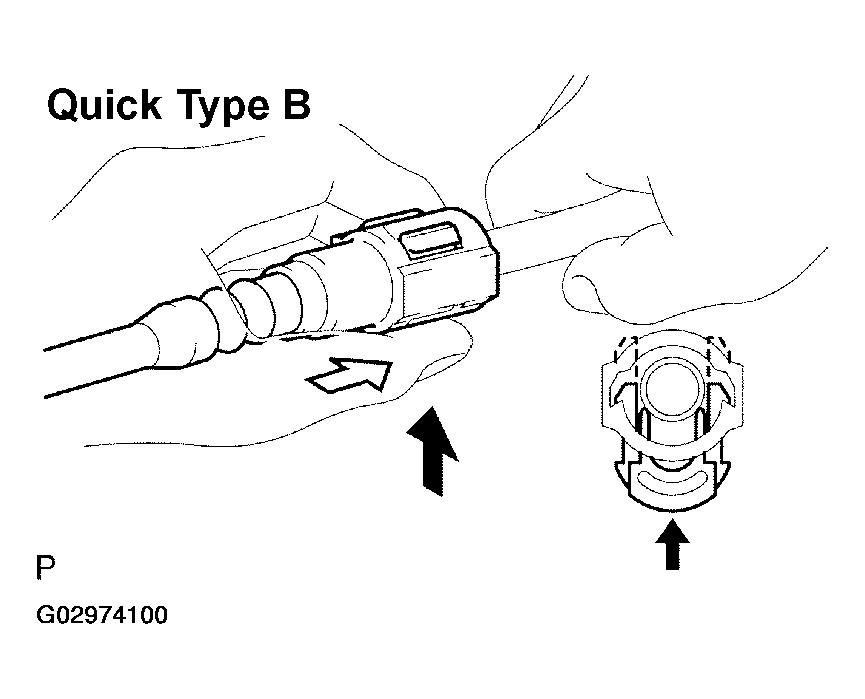 Quick Type B

P

G02974100