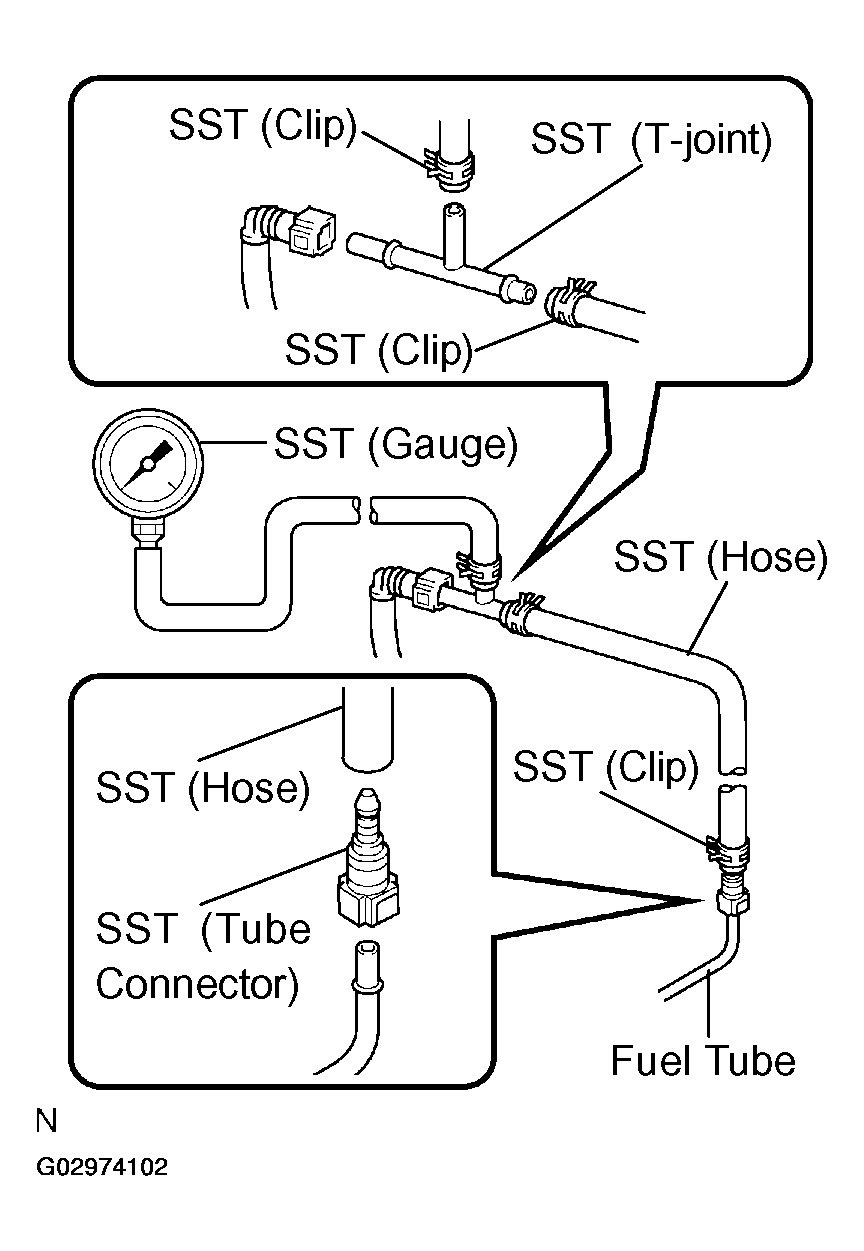 SST (Clip)
SST (T-joint)
SST (Clip)
SST (Gauge)
SST (Hose)
SST (Hose)
SST (Clip)
SST (Tube Connector)
Fuel Tube
N
G02974102