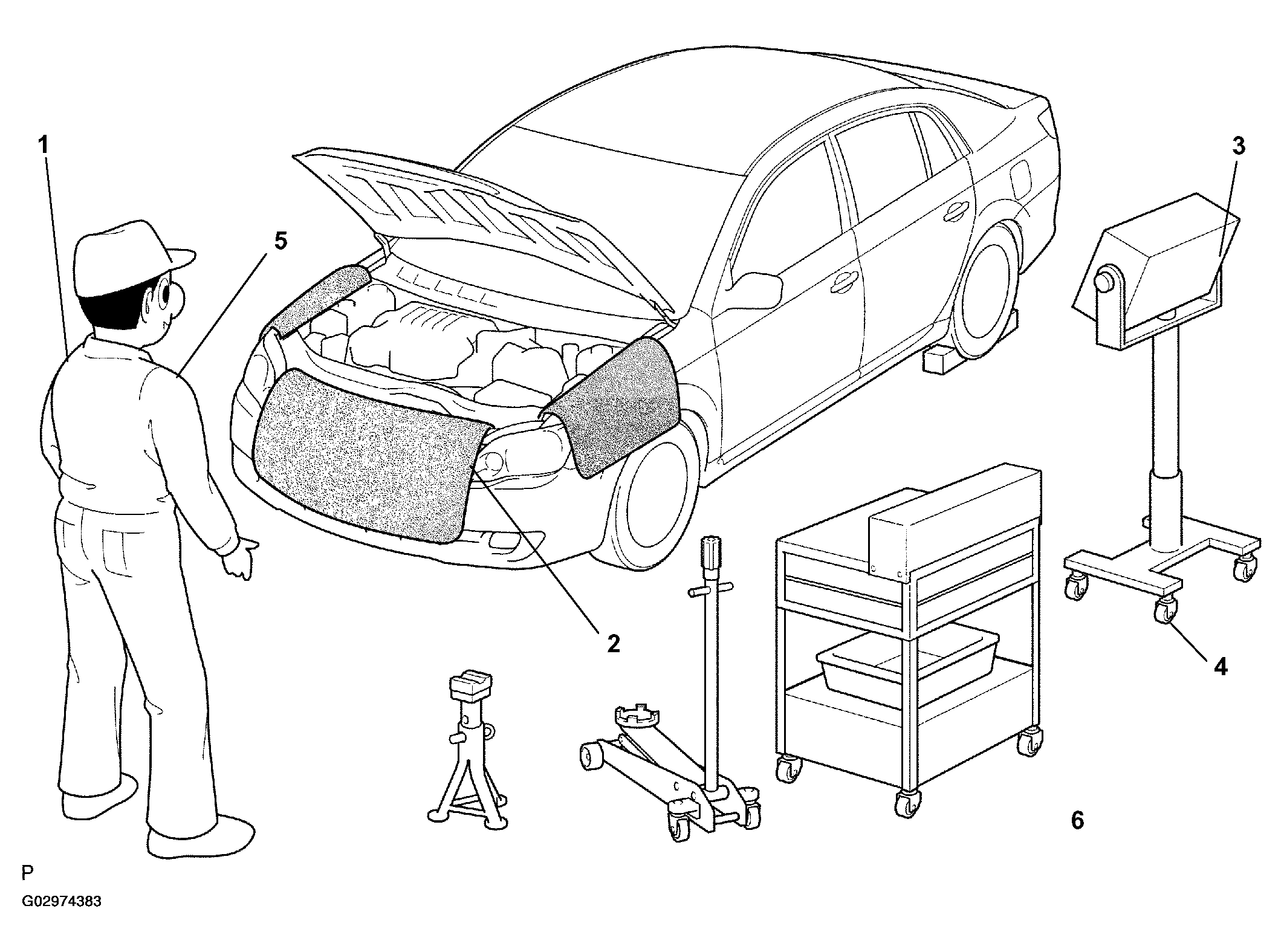 1
5
3
2
4
6
P
G02974383