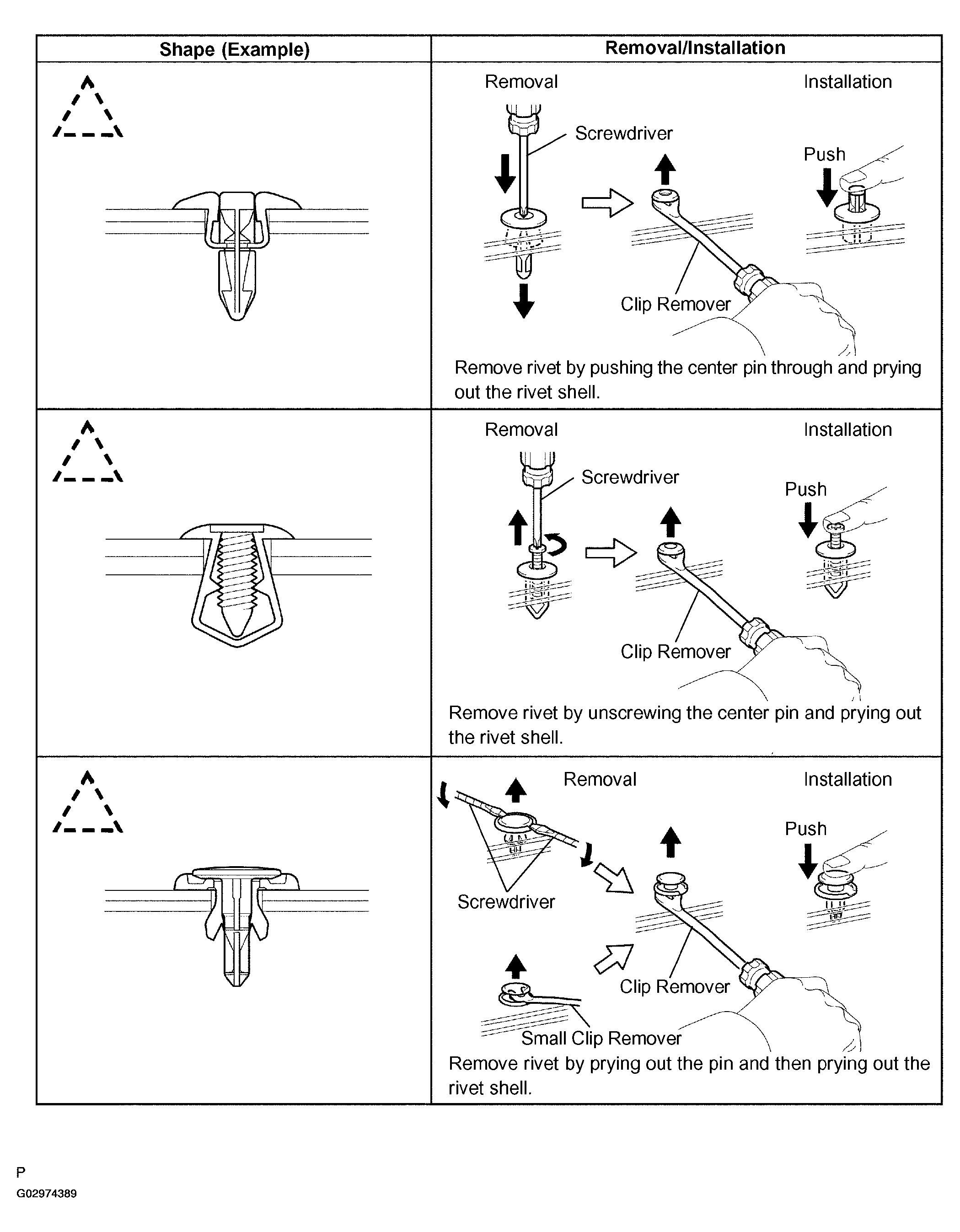 | Shape (Example) | Removal/Installation |
|---|---|
| | Removal Installation Screwdriver Push Clip Remover Remove rivet by pushing the center pin through and prying out the rivet shell. |
| | Removal Installation Screwdriver Push Clip Remover Remove rivet by unscrewing the center pin and prying out the rivet shell. |
| | Removal Installation Push Screwdriver Clip Remover Small Clip Remover Remove rivet by prying out the pin and then prying out the rivet shell. |

P
G02974389