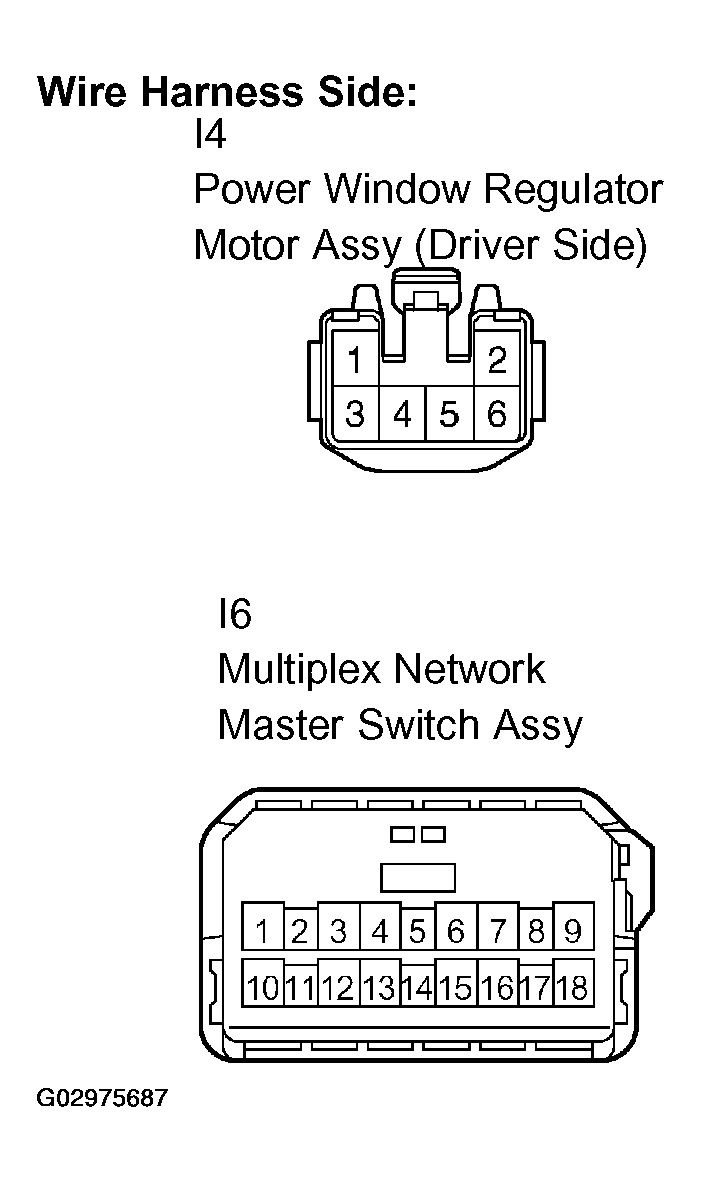 Wire Harness Side:

I4
Power Window Regulator
Motor Assy (Driver Side)

1 2
3 4 5 6

I6
Multiplex Network
Master Switch Assy

1 2 3 4 5 6 7 8 9
10 11 12 13 14 15 16 17 18

G02975687