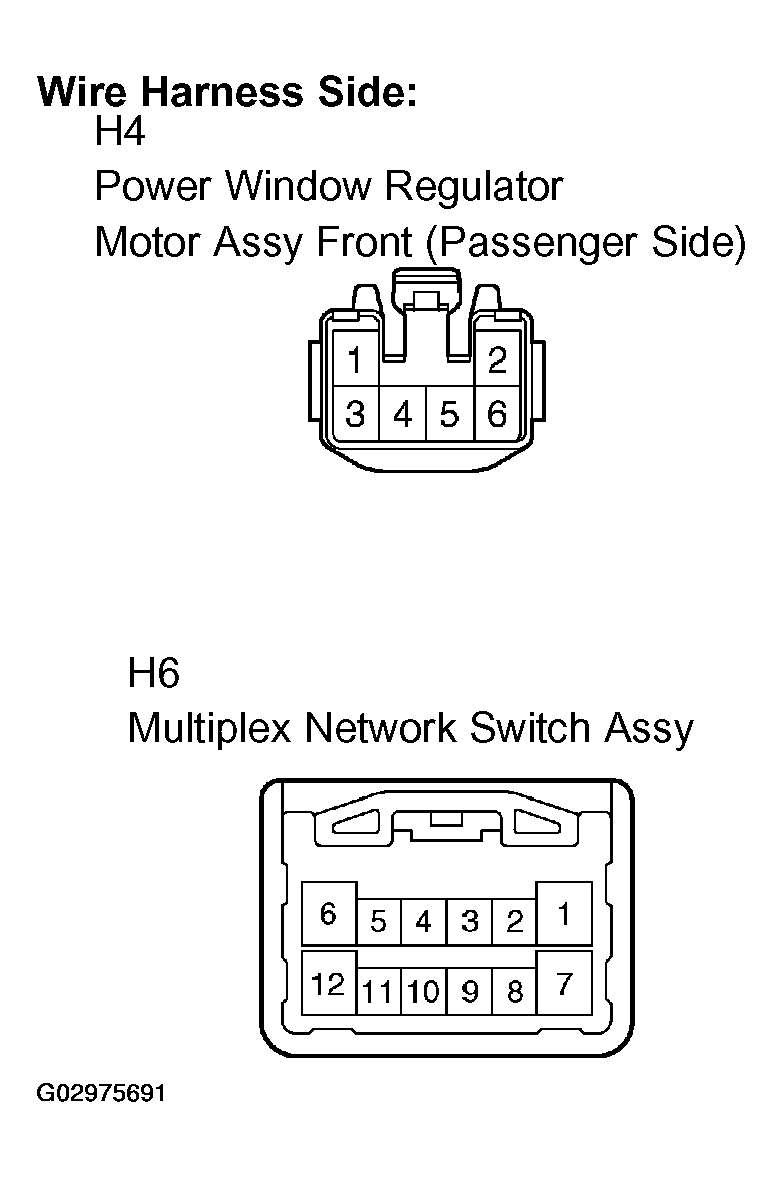 Wire Harness Side:
H4
Power Window Regulator
Motor Assy Front (Passenger Side)

1 2
3 4 5 6

H6
Multiplex Network Switch Assy

6 5 4 3 2 1
12 11 10 9 8 7

G02975691