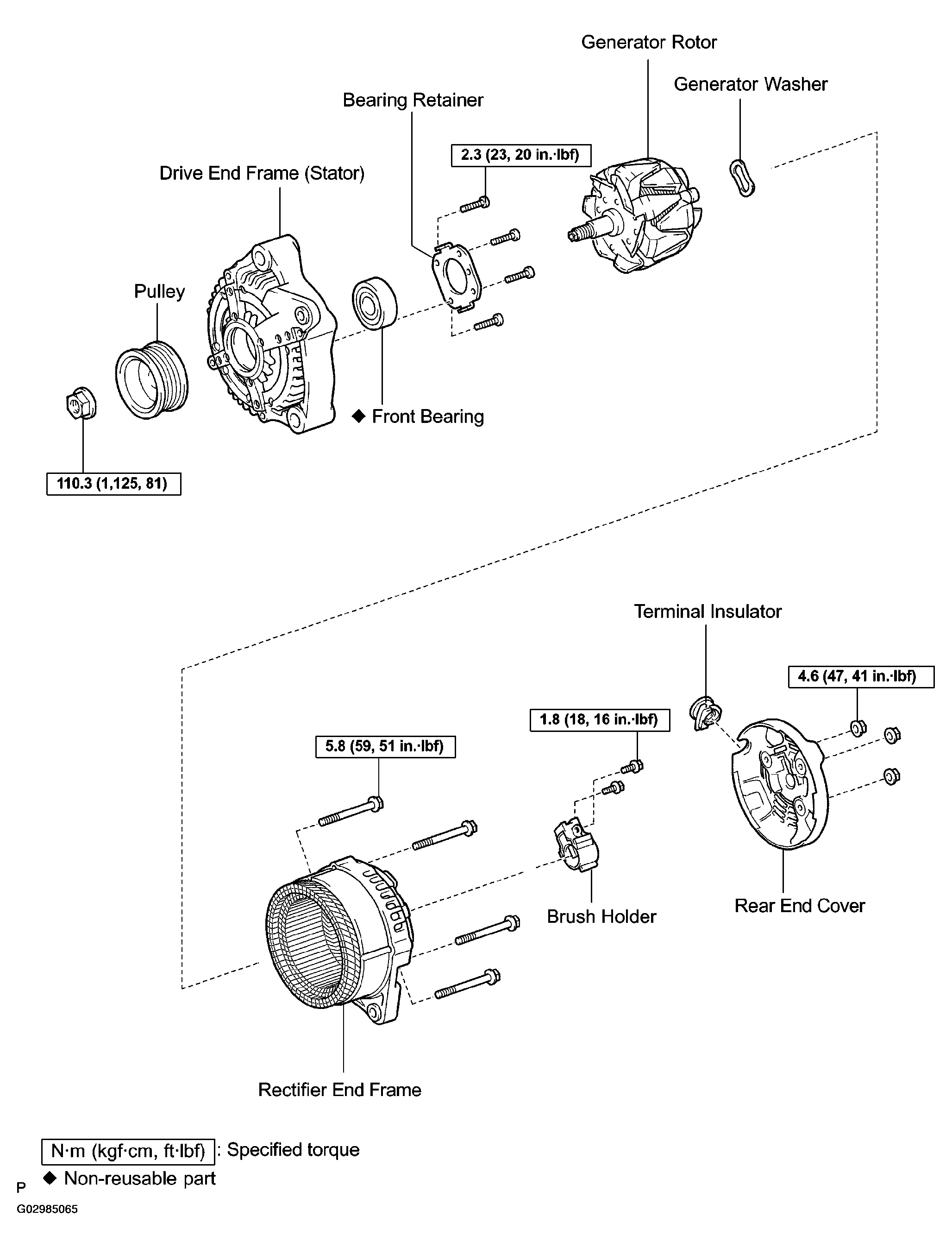 Generator Rotor

Generator Washer

Bearing Retainer

2.3 (23, 20 in.·lbf)

Drive End Frame (Stator)

Pulley

◆ Front Bearing

110.3 (1,125, 81)

Terminal Insulator

4.6 (47, 41 in.·lbf)

1.8 (18, 16 in.·lbf)

5.8 (59, 51 in.·lbf)

Brush Holder

Rear End Cover

Rectifier End Frame

N·m (kgf·cm, ft·lbf) : Specified torque

◆ Non-reusable part

P

G02985065