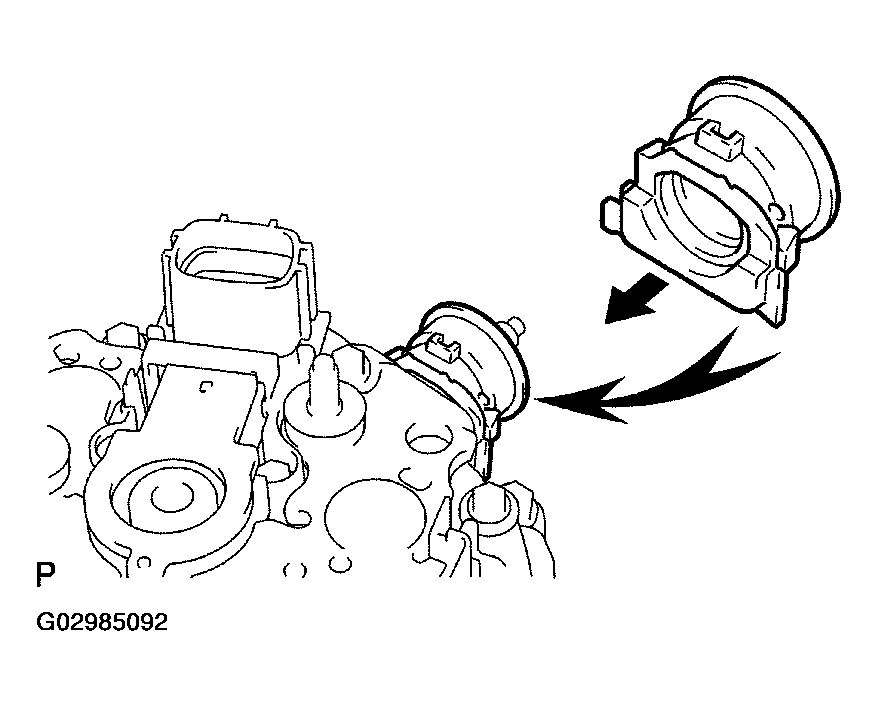 P

G02985092