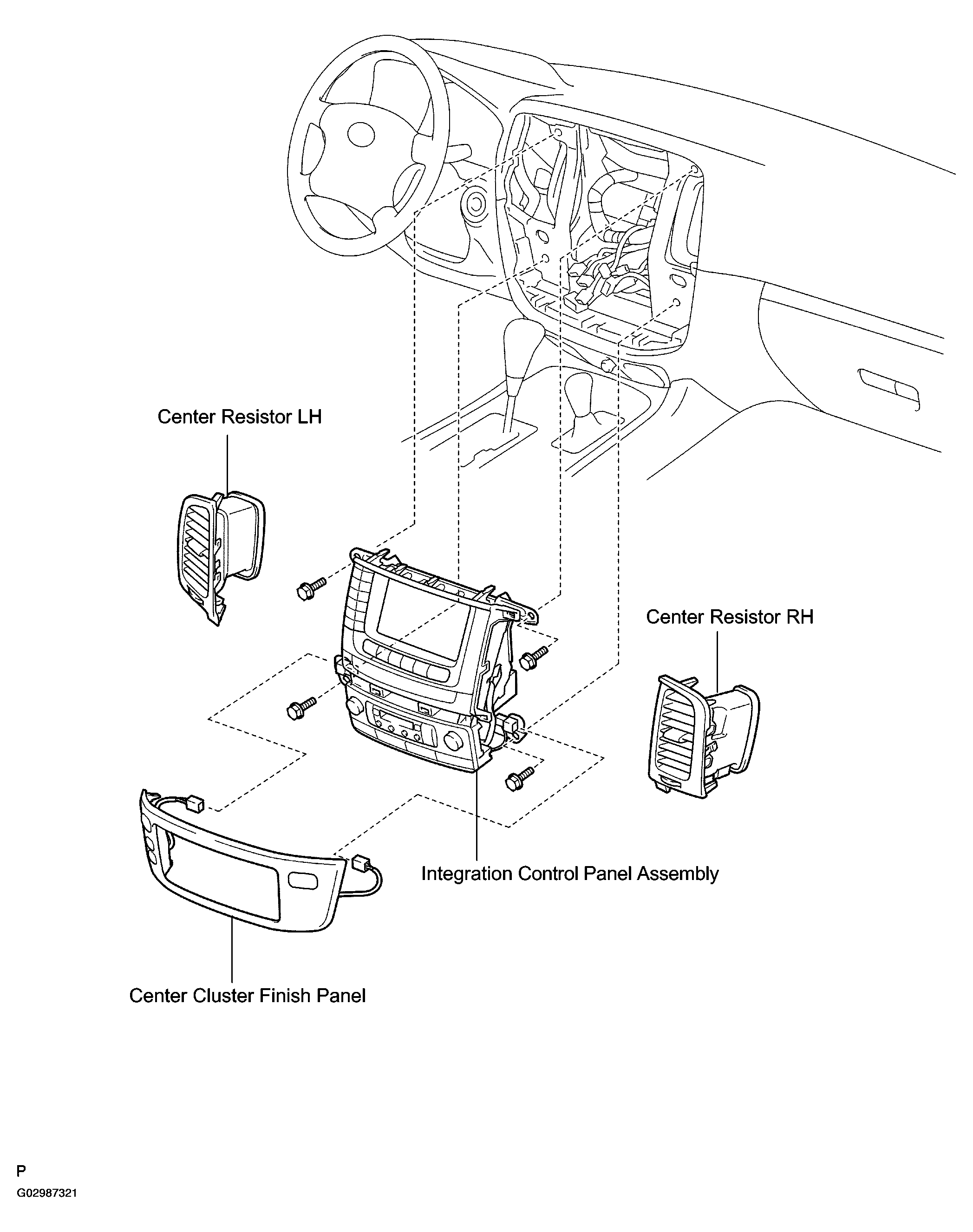 Center Resistor LH

Center Resistor RH

Integration Control Panel Assembly

Center Cluster Finish Panel

P

G02987321