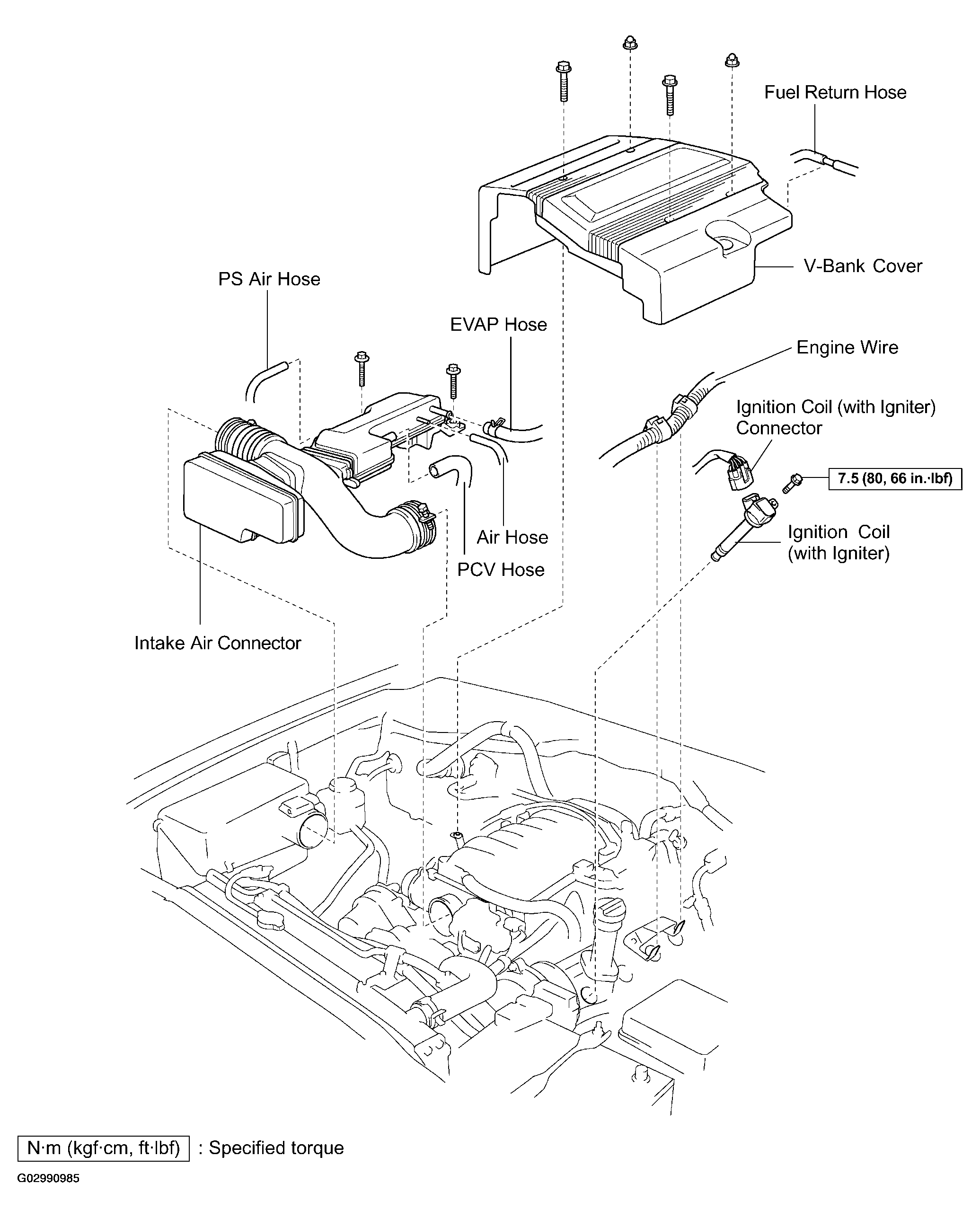 Fuel Return Hose

V-Bank Cover

PS Air Hose

EVAP Hose

Engine Wire

Ignition Coil (with Igniter) Connector

7.5 (80, 66 in.·lbf)

Ignition Coil (with Igniter)

Air Hose

PCV Hose

Intake Air Connector

N·m (kgf·cm, ft·lbf) : Specified torque

G02990985