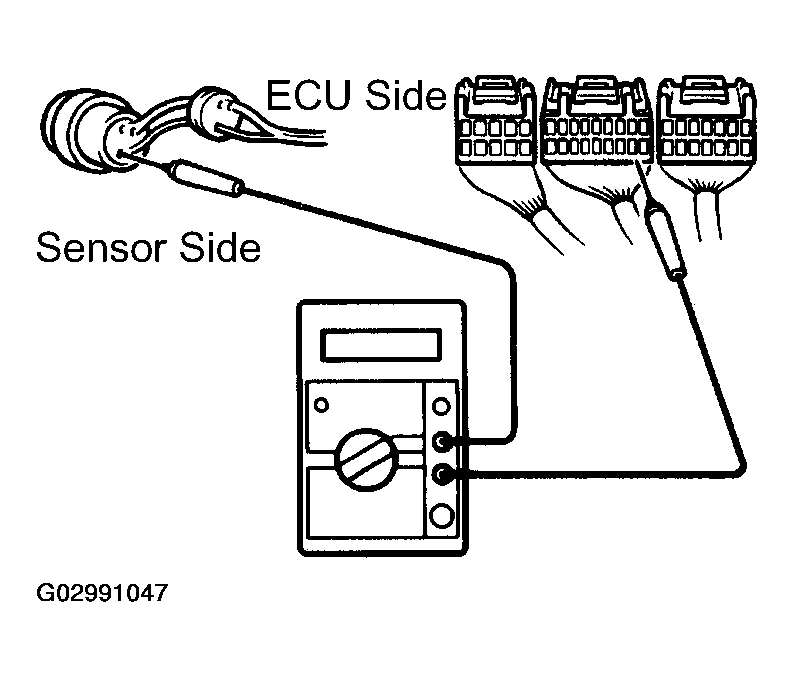 ECU Side

Sensor Side

G02991047