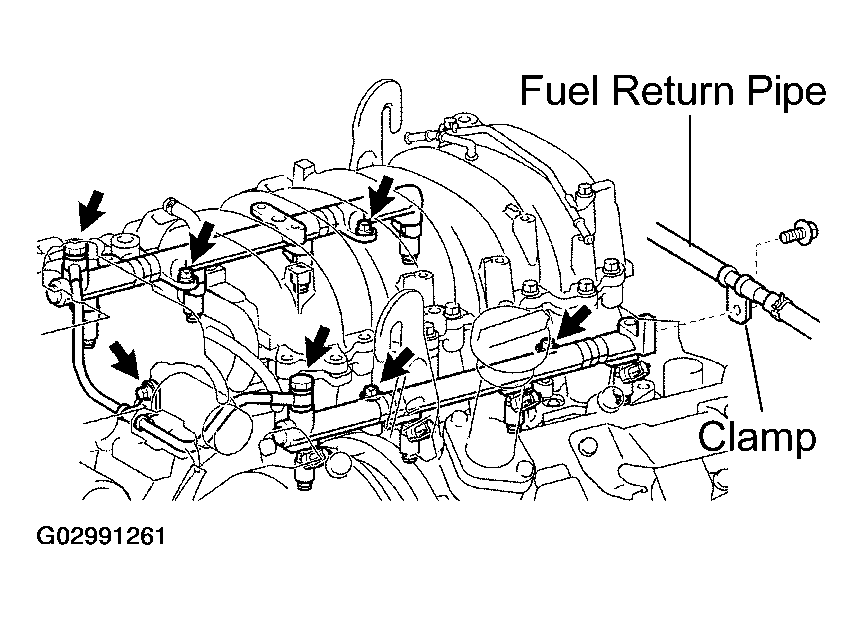 Fuel Return Pipe

Clamp

G02991261