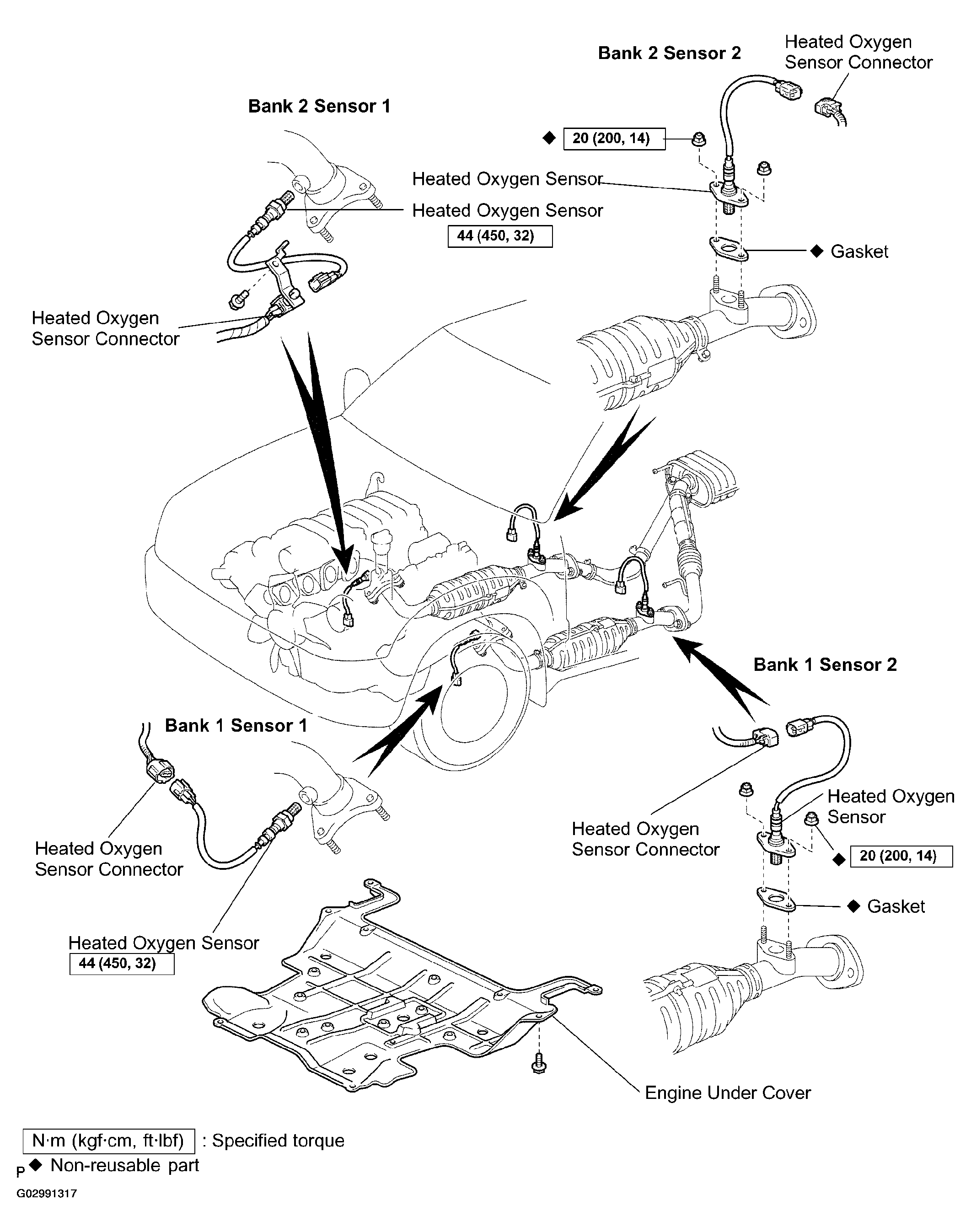 Bank 2 Sensor 2

Heated Oxygen Sensor Connector

Bank 2 Sensor 1

◆ 20 (200, 14)

Heated Oxygen Sensor

Heated Oxygen Sensor

44 (450, 32)

◆ Gasket

Heated Oxygen Sensor Connector

Bank 1 Sensor 2

Bank 1 Sensor 1

Heated Oxygen Sensor

Heated Oxygen Sensor Connector

◆ 20 (200, 14)

Heated Oxygen Sensor Connector

◆ Gasket

Heated Oxygen Sensor

44 (450, 32)

Engine Under Cover

N·m (kgf·cm, ft·lbf) : Specified torque

P ◆ Non-reusable part

G02991317