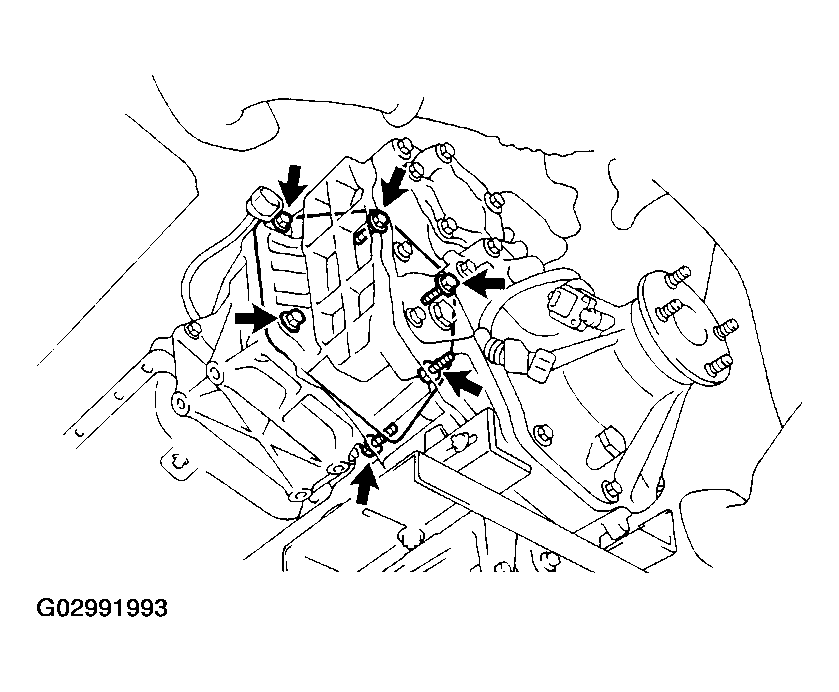 G02991993