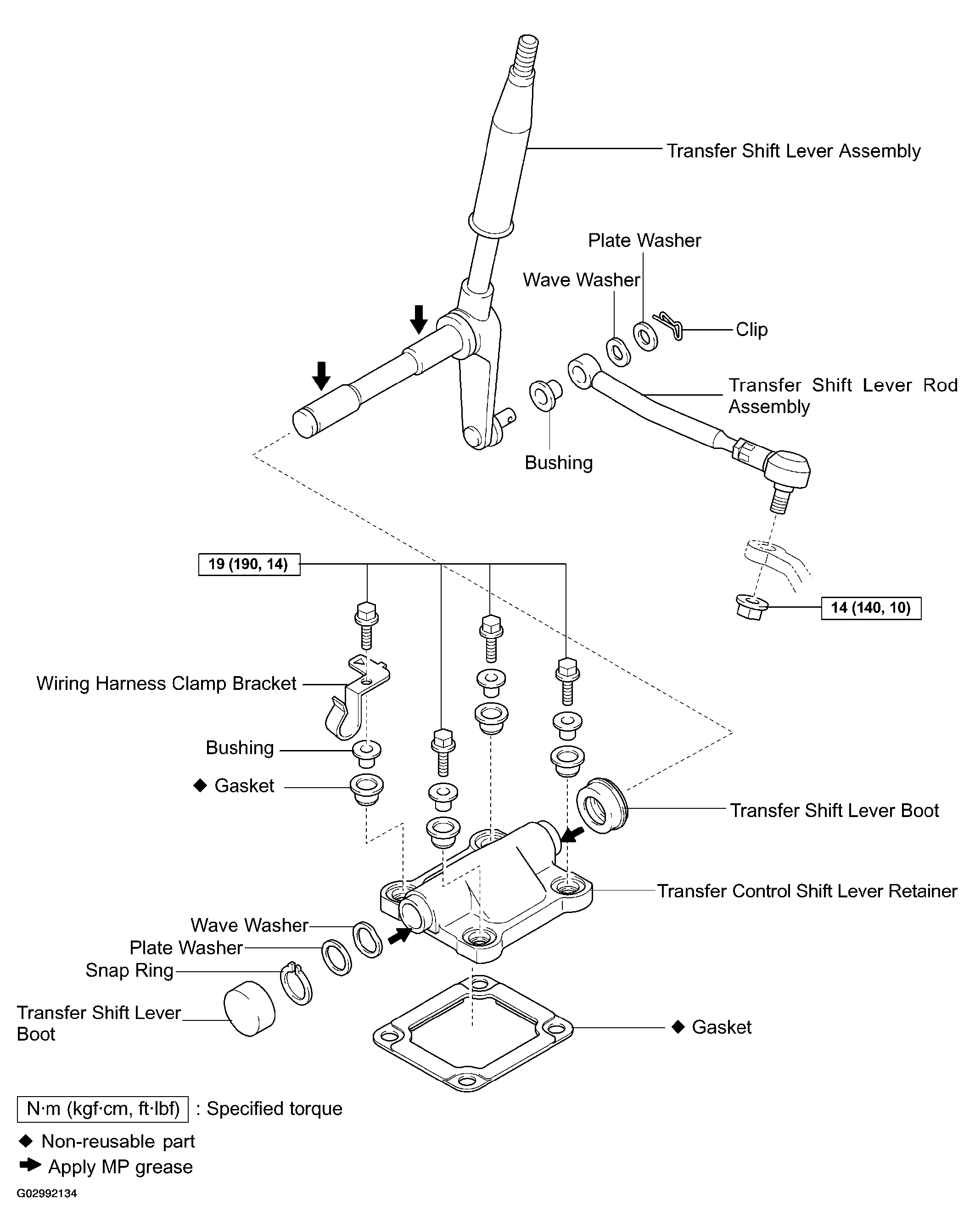 Transfer Shift Lever Assembly

Plate Washer

Wave Washer

Clip

Transfer Shift Lever Rod Assembly

Bushing

19 (190, 14)

14 (140, 10)

Wiring Harness Clamp Bracket

Bushing

◆ Gasket

Transfer Shift Lever Boot

Transfer Control Shift Lever Retainer

Wave Washer

Plate Washer

Snap Ring

Transfer Shift Lever Boot

◆ Gasket

N·m (kgf·cm, ft·lbf) : Specified torque

◆ Non-reusable part

➡ Apply MP grease

G02992134