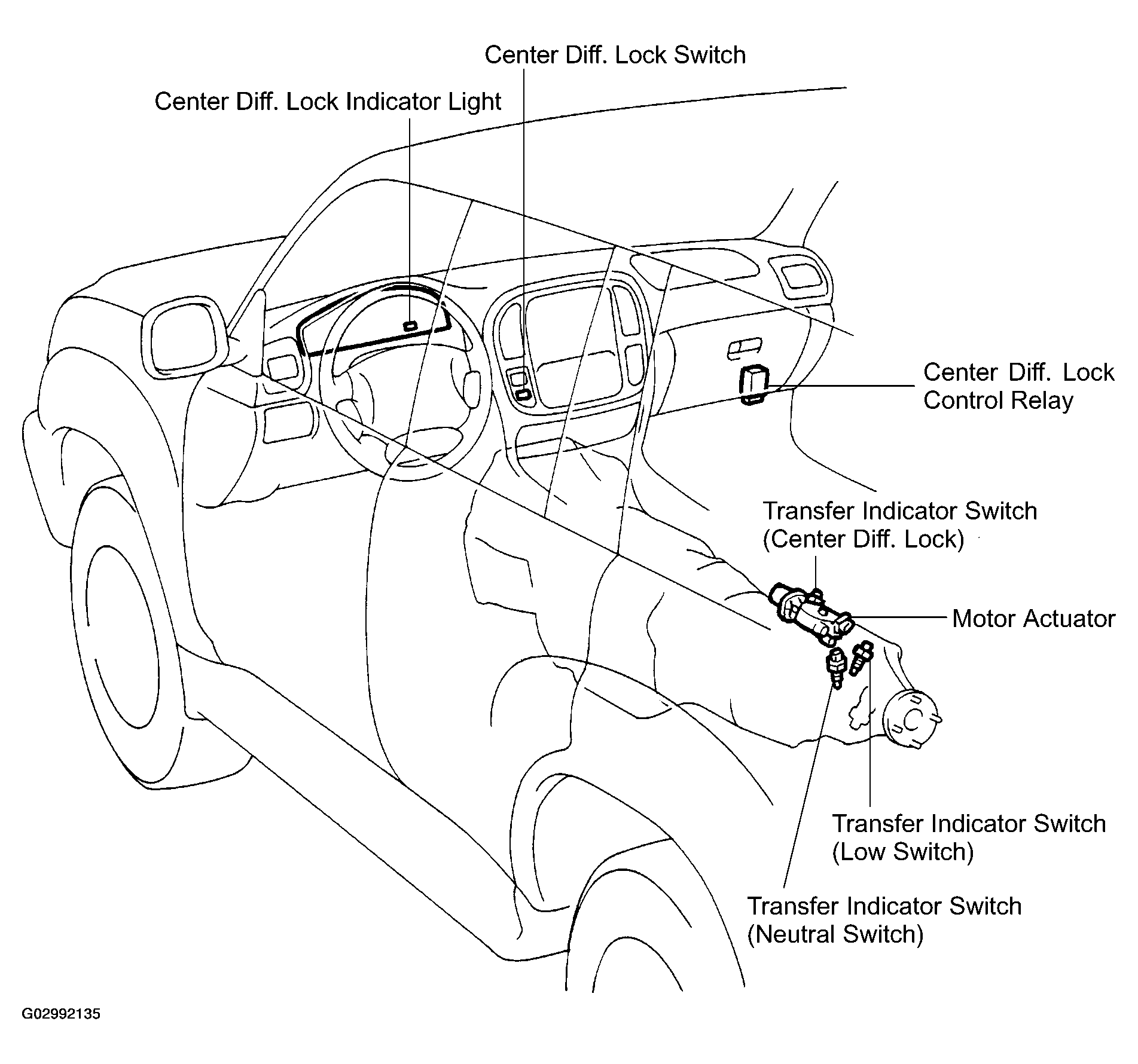 Center Diff. Lock Switch

Center Diff. Lock Indicator Light

Center Diff. Lock Control Relay

Transfer Indicator Switch (Center Diff. Lock)

Motor Actuator

Transfer Indicator Switch (Low Switch)

Transfer Indicator Switch (Neutral Switch)

G02992135