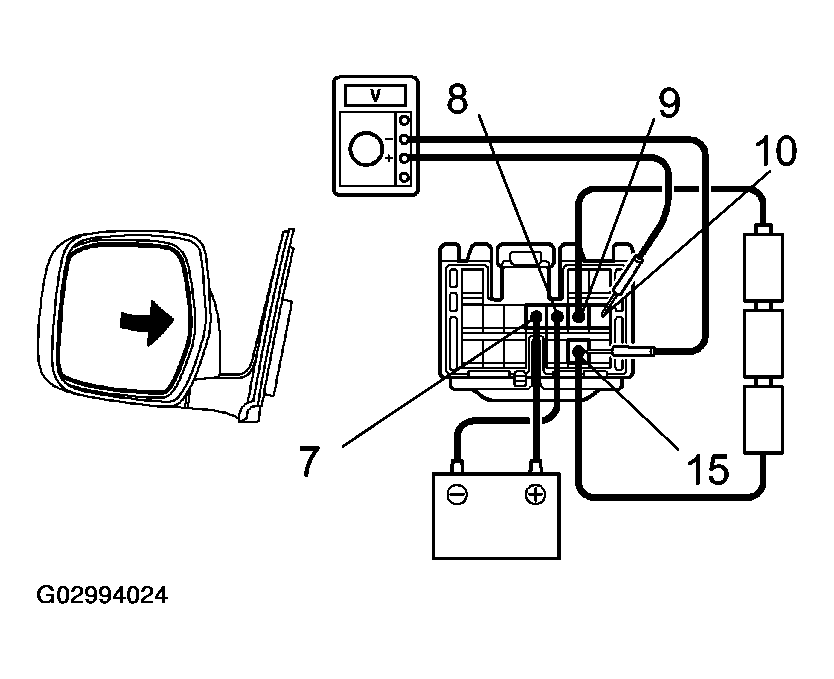 V
−
+
8
9
10
7
15
⊖
⊕
G02994024