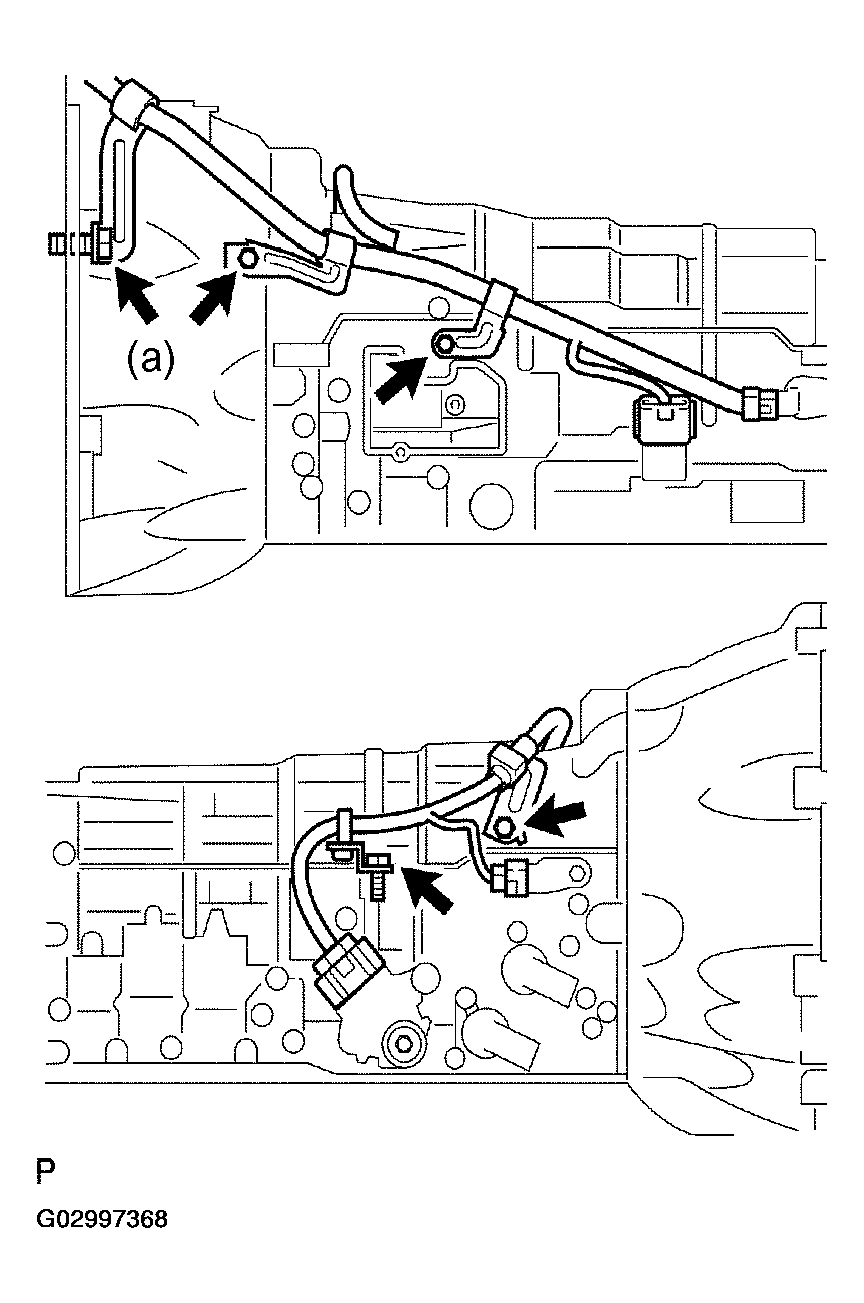 (a)

P

G02997368