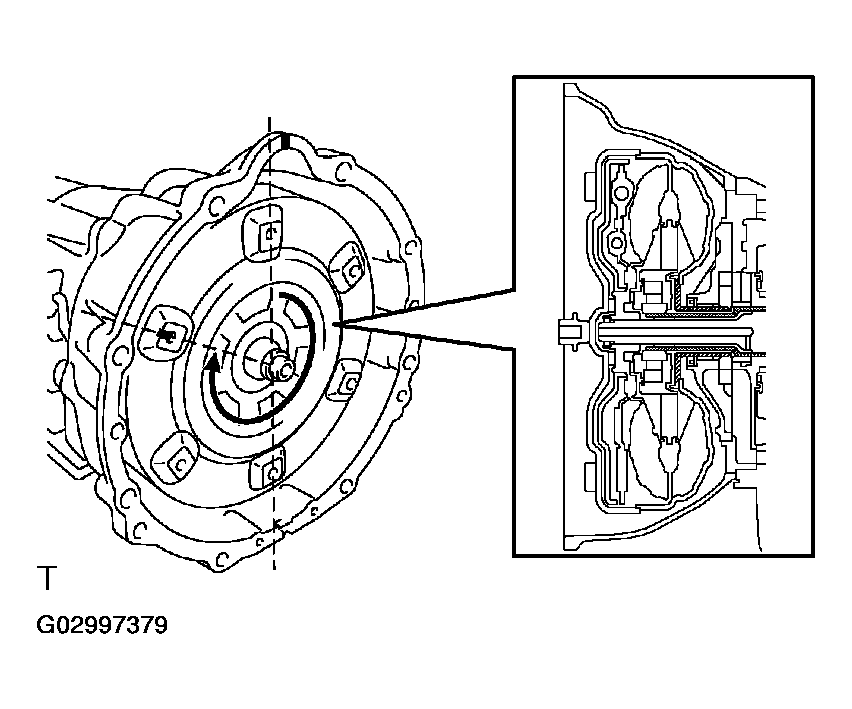 T

G02997379