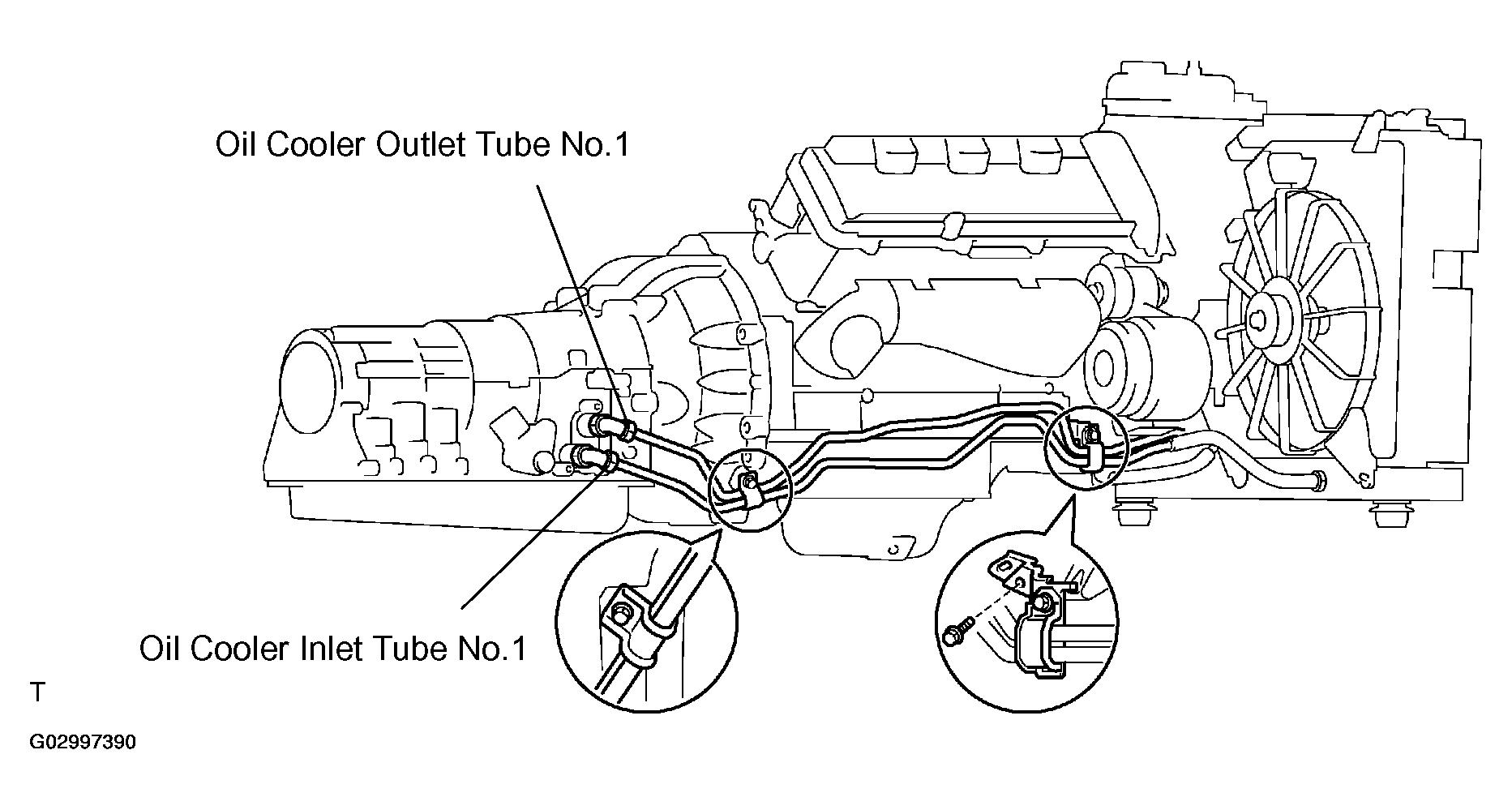 Oil Cooler Outlet Tube No.1

Oil Cooler Inlet Tube No.1

T

G02997390