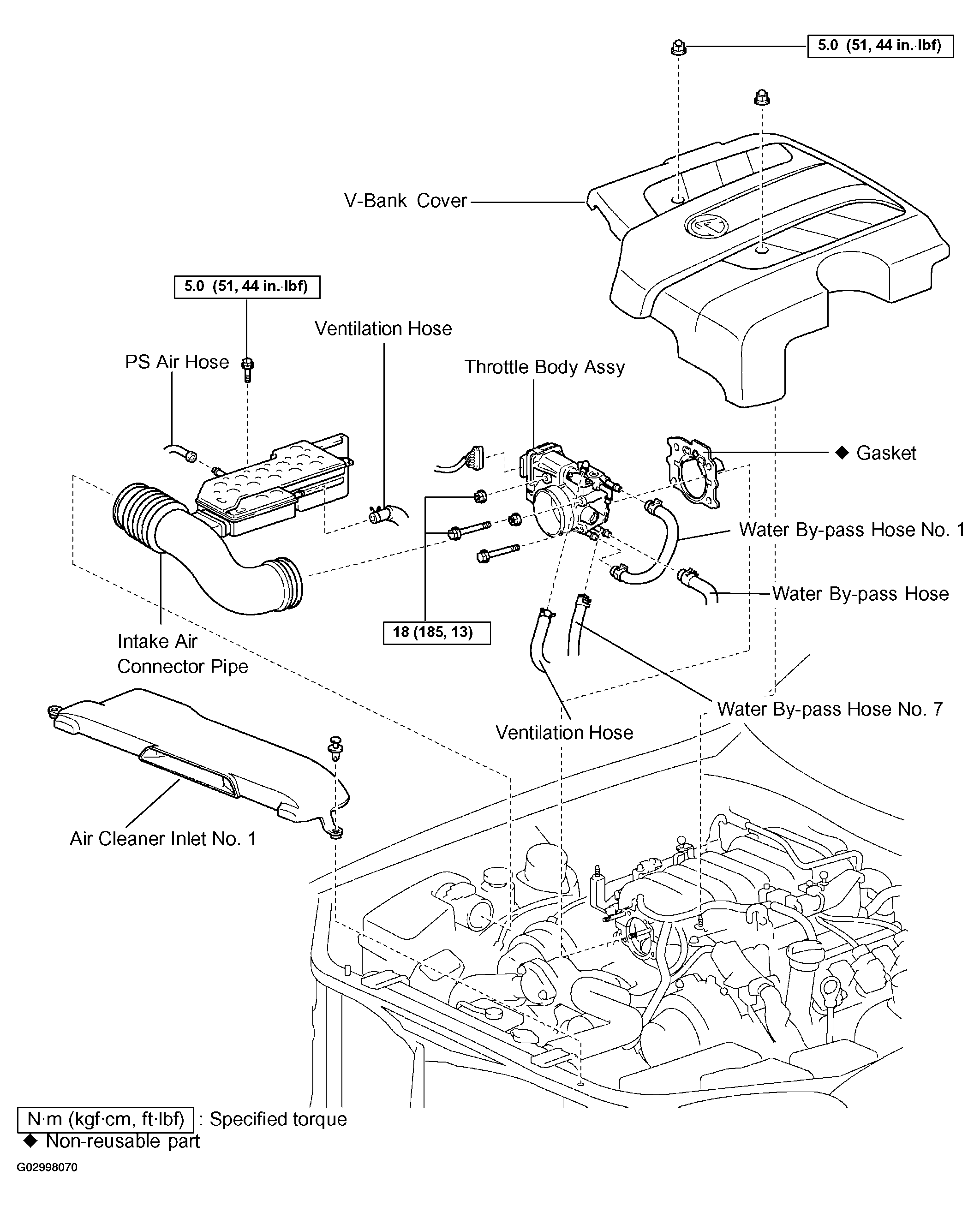 5.0 (51, 44 in.·lbf)

V-Bank Cover

5.0 (51, 44 in.·lbf)

Ventilation Hose

PS Air Hose

Throttle Body Assy

◆ Gasket

Water By-pass Hose No. 1

Water By-pass Hose

18 (185, 13)

Intake Air Connector Pipe

Water By-pass Hose No. 7

Ventilation Hose

Air Cleaner Inlet No. 1

N·m (kgf·cm, ft·lbf) : Specified torque
◆ Non-reusable part

G02998070