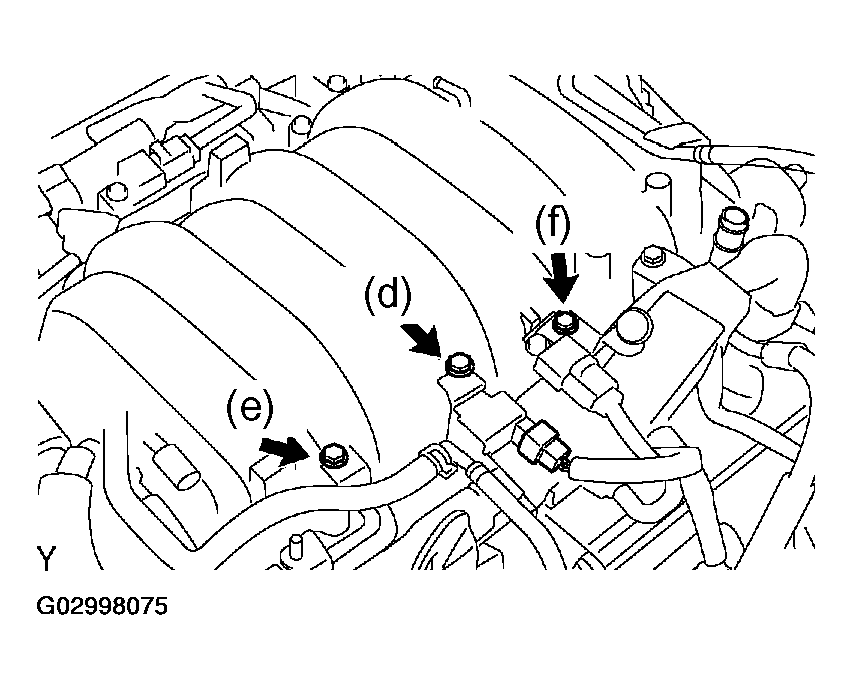 (f)
(d)
(e)
Y
G02998075